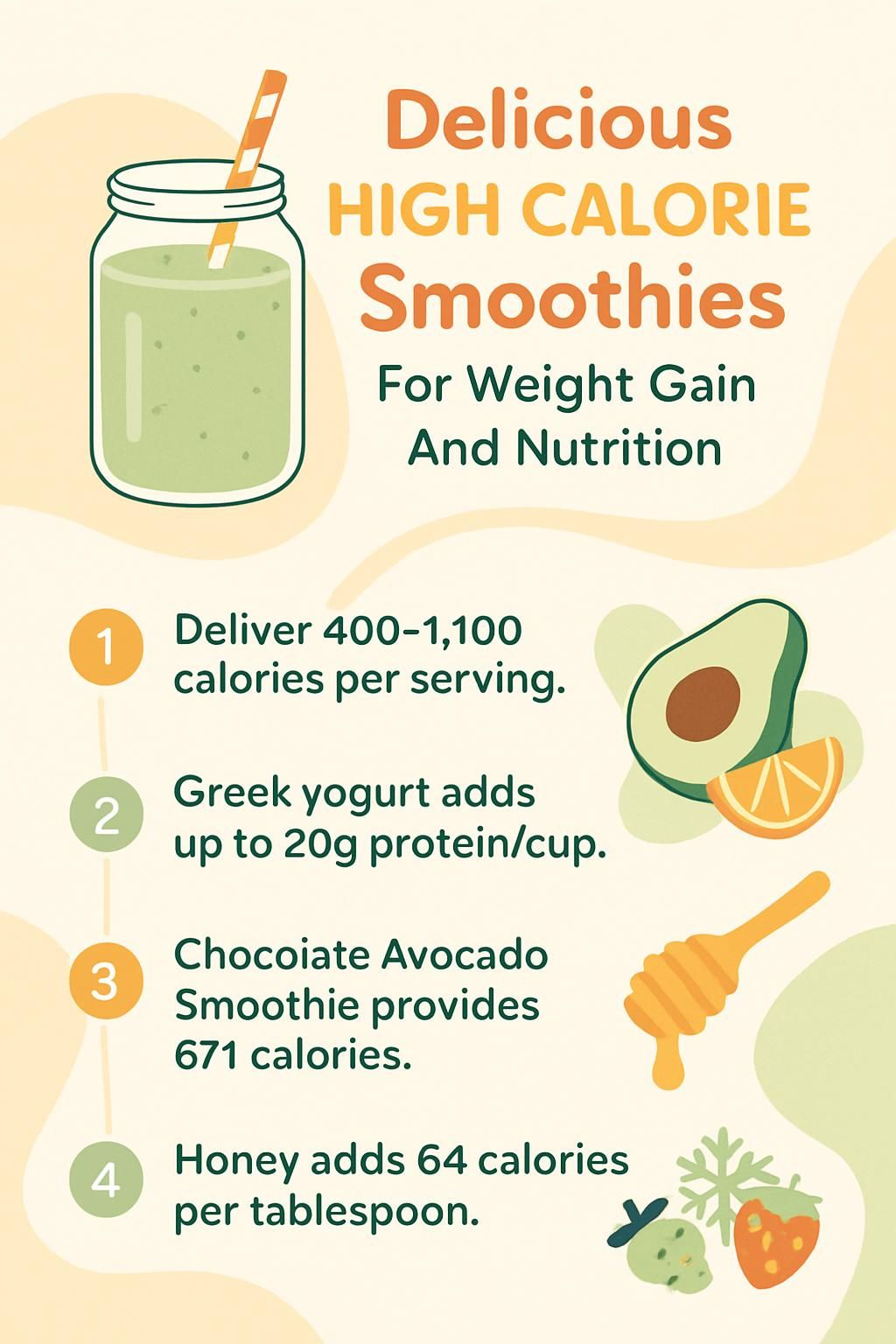 Delicious
HIGH CALORIE
Smoothies

For Weight Gain
And Nutrition

1 Deliver 400–1,100 calories per serving.

2 Greek yogurt adds up to 20g protein/cup.

3 Chocoiate Avocado Smoothie provides 671 calories.

4 Honey adds 64 calories per tablespoon.