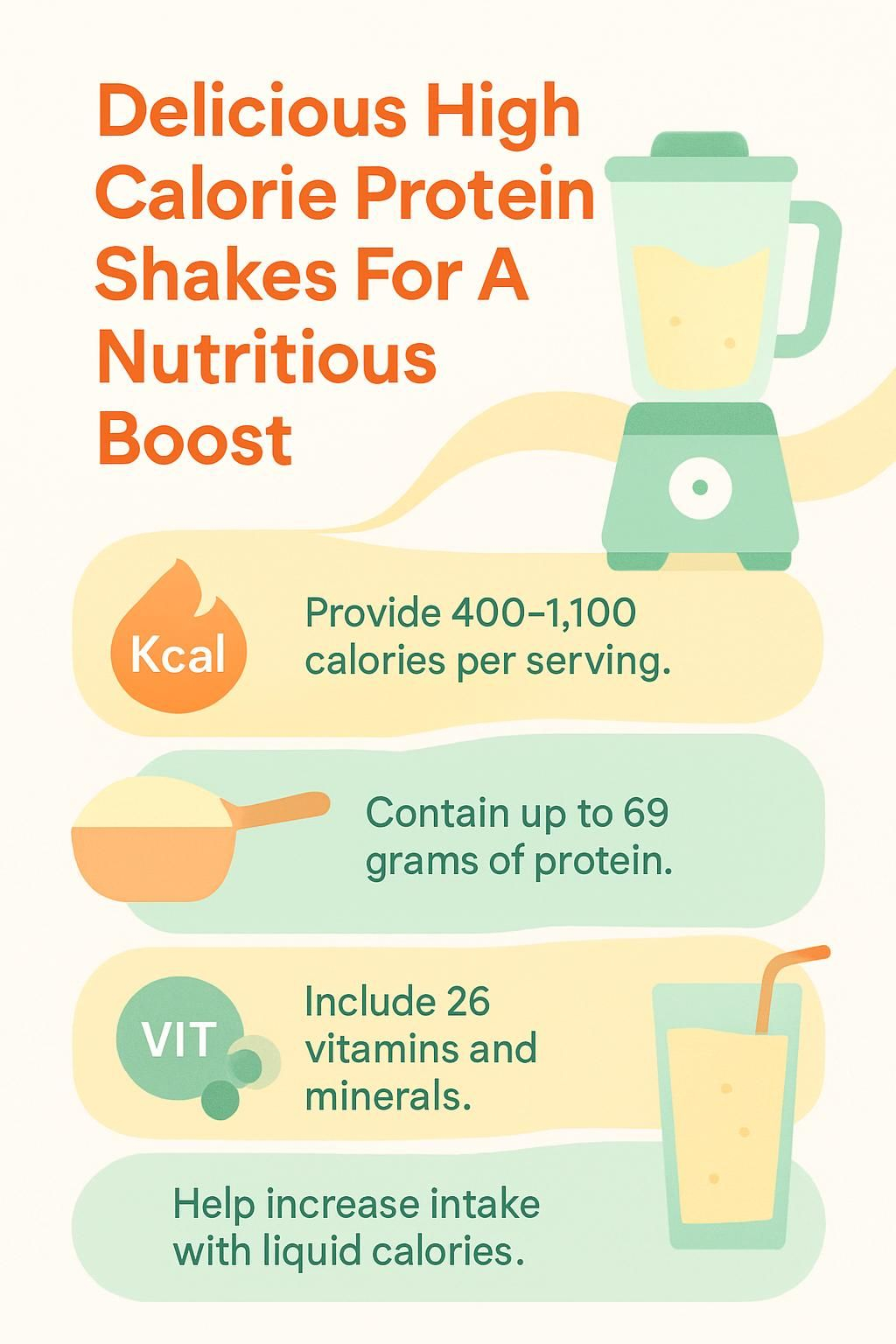 Delicious High Calorie Protein Shakes For A Nutritious Boost

Kcal

Provide 400–1,100 calories per serving.

Contain up to 69 grams of protein.

VIT

Include 26 vitamins and minerals.

Help increase intake with liquid calories.