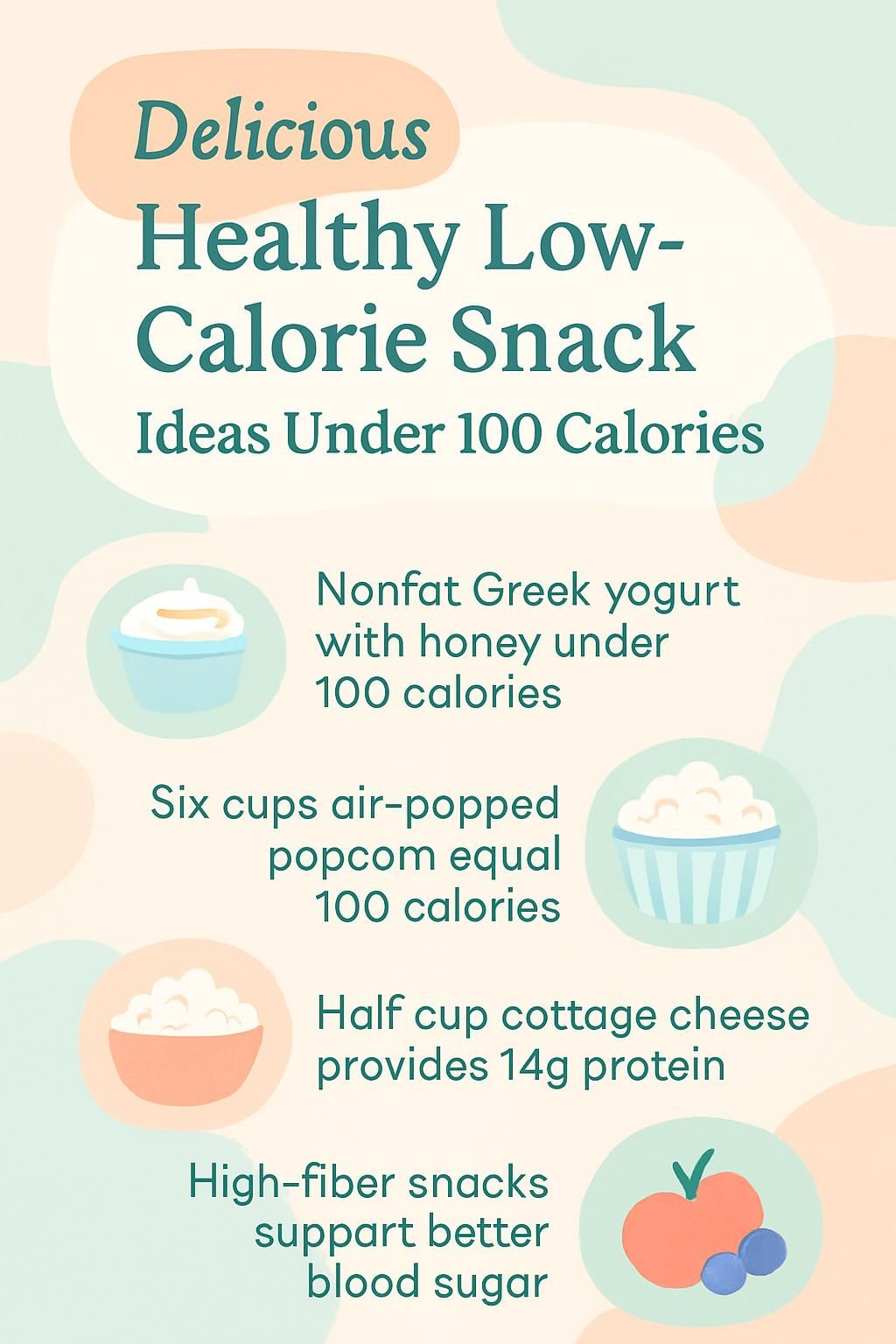 Delicious

Healthy Low-Calorie Snack

Ideas Under 100 Calories

Nonfat Greek yogurt with honey under 100 calories

Six cups air-popped popcom equal 100 calories

Half cup cottage cheese provides 14g protein

High-fiber snacks suppart better blood sugar