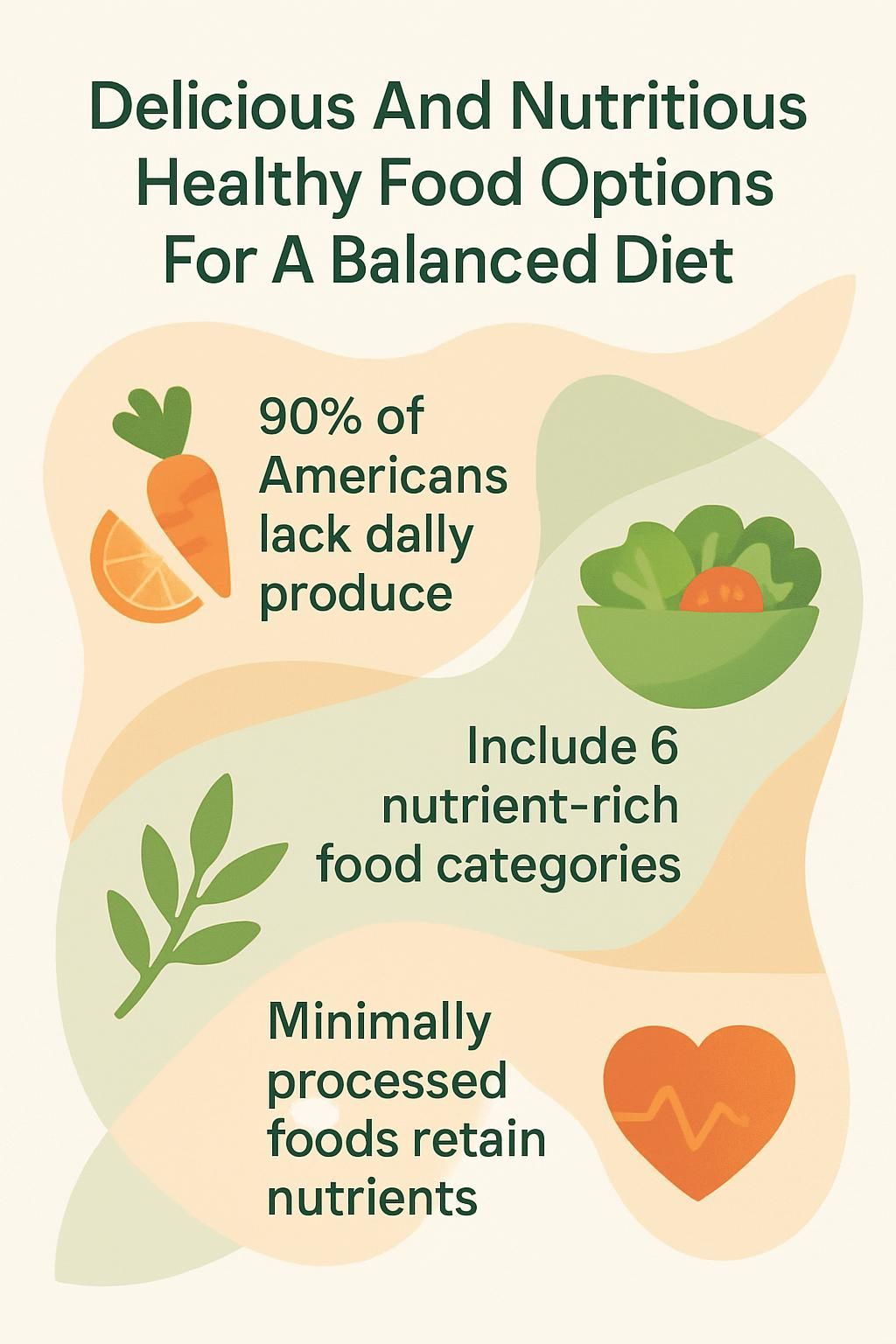 Delicious And Nutritious Healthy Food Options For A Balanced Diet

90% of Americans lack dally produce

Include 6 nutrient-rich food categories

Minimally processed foods retain nutrients