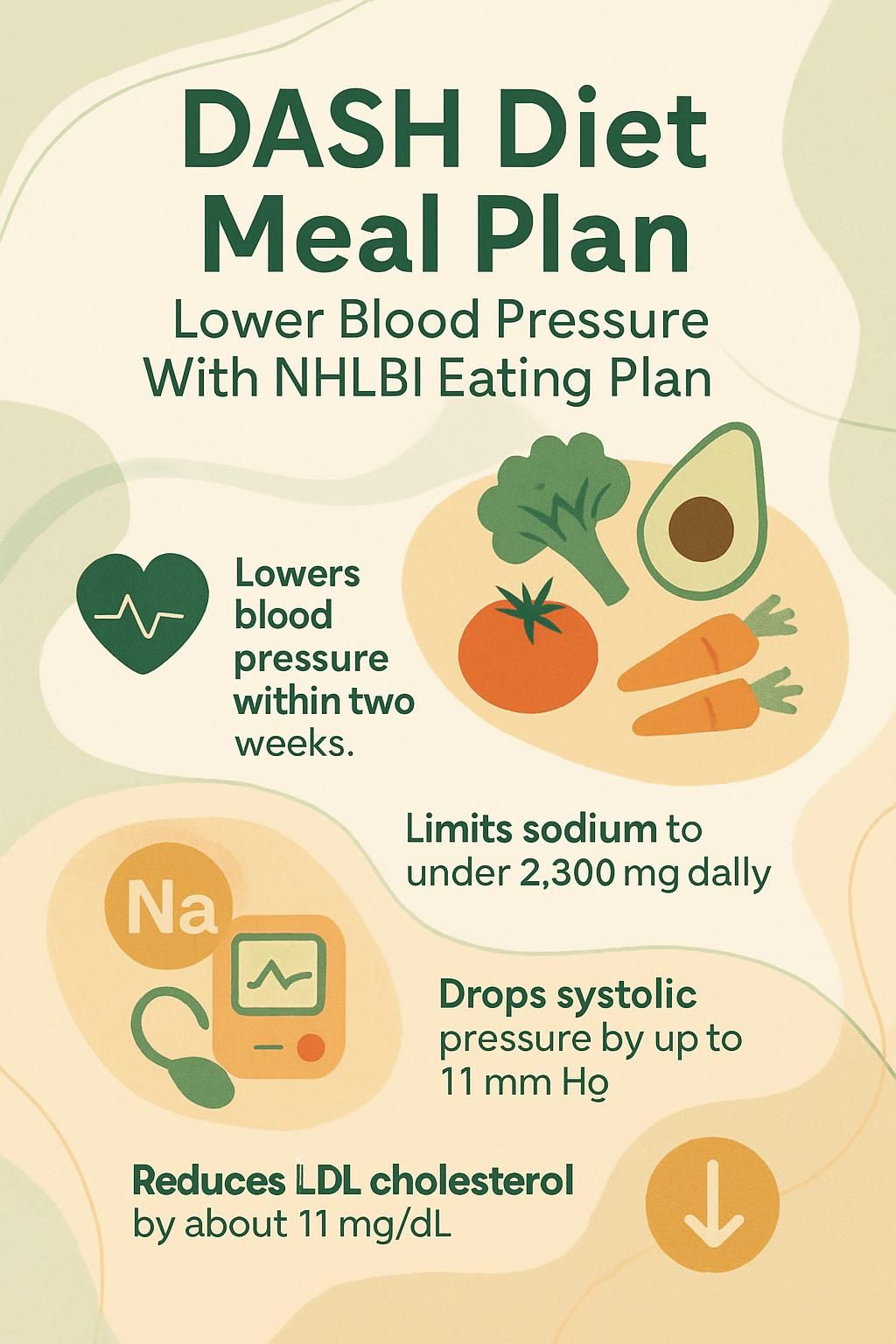 DASH Diet Meal Plan

Lower Blood Pressure With NHLBI Eating Plan

Lowers blood pressure within two weeks.

Limits sodium to under 2,300 mg daily

Na

Drops systolic pressure by up to 11 mm Hg

Reduces LDL cholesterol by about 11 mg/dL