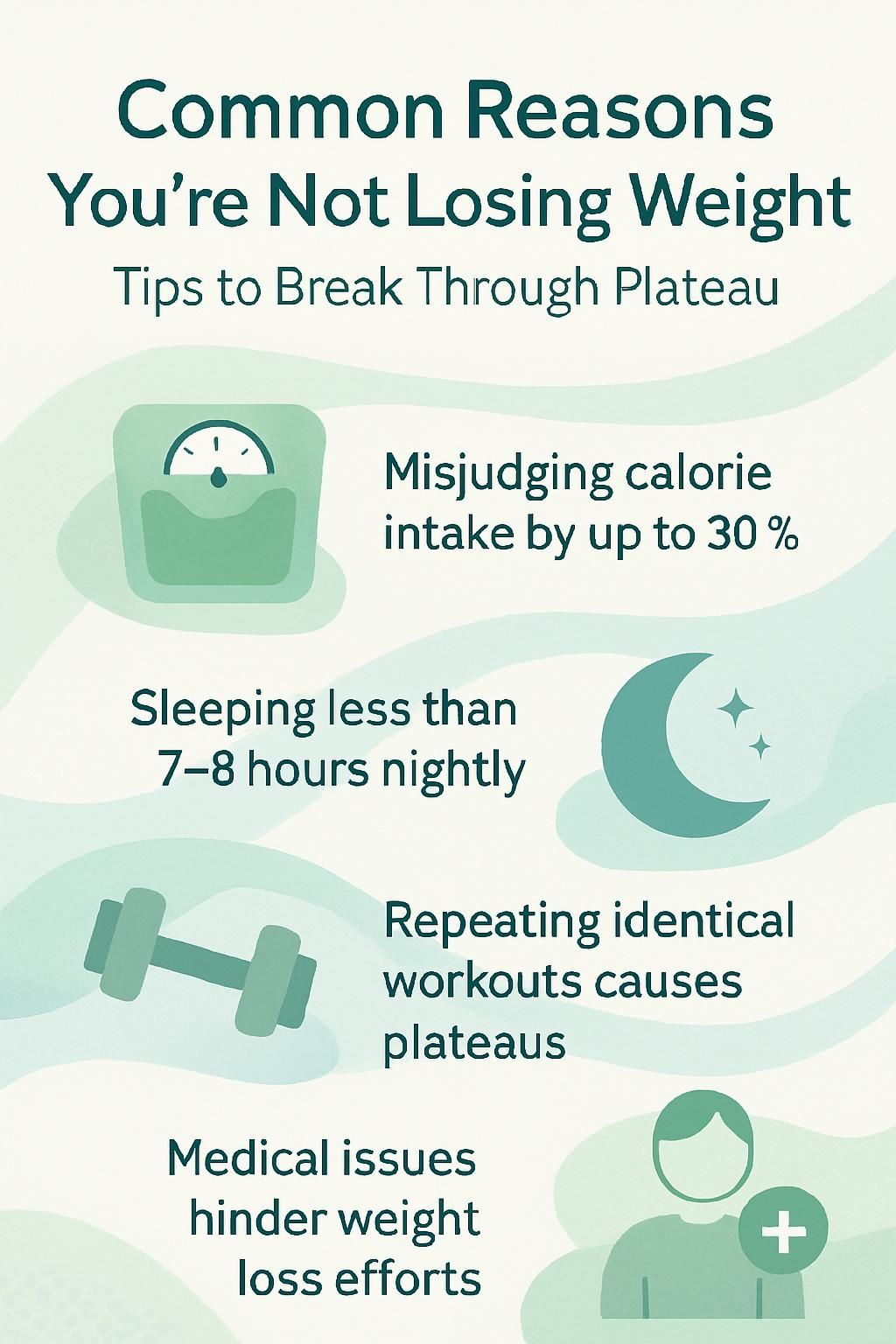 Common Reasons You're Not Losing Weight

Tips to Break Through Plateau

Misjudging calorie intake by up to 30 %

Sleeping less than 7–8 hours nightly

Repeating identical workouts causes plateaus

Medical issues hinder weight loss efforts