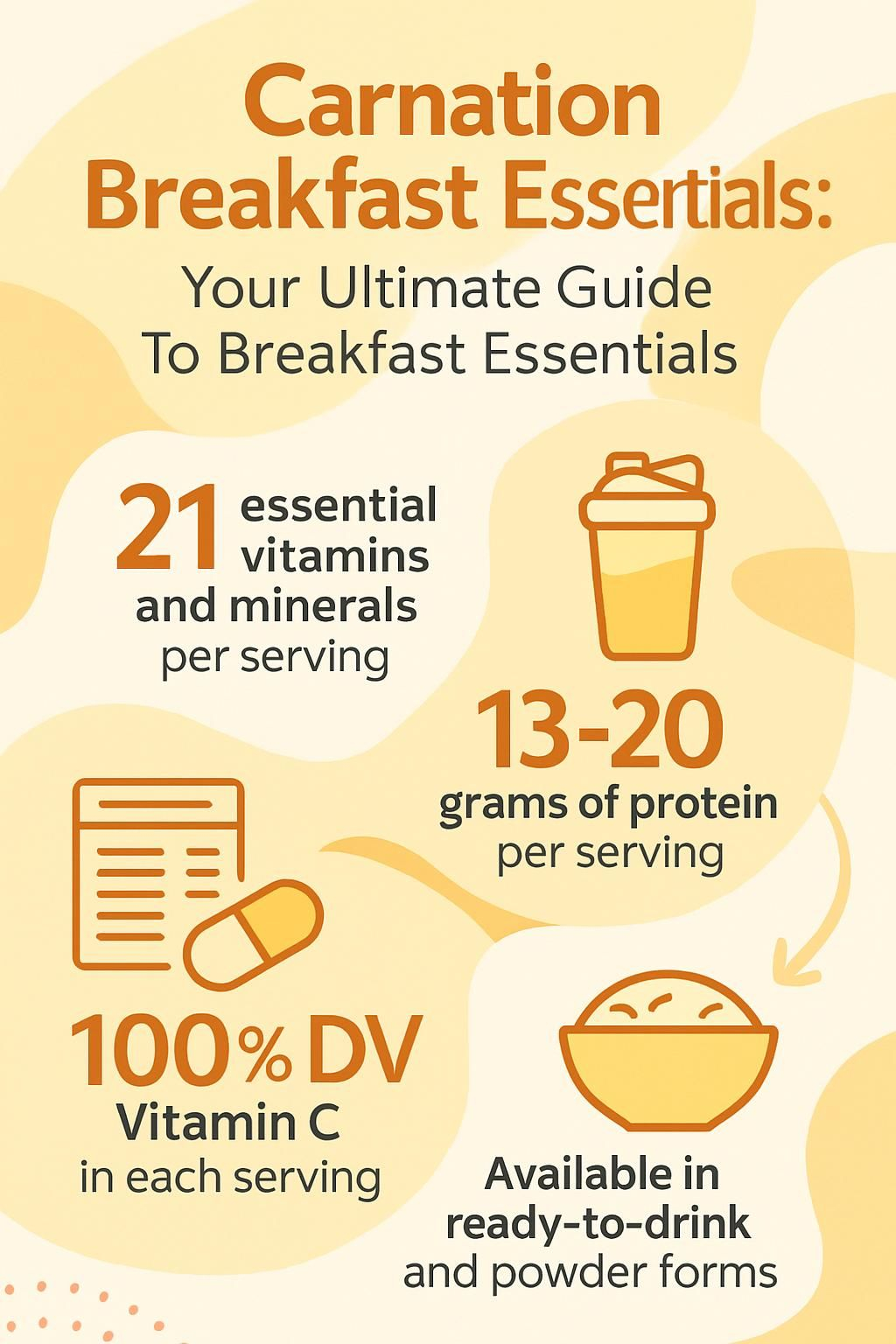 Carnation Breakfast Essentials:

Your Ultimate Guide To Breakfast Essentials

21 essential vitamins and minerals per serving

13-20 grams of protein per serving

100% DV Vitamin C in each serving

Available in ready-to-drink and powder forms