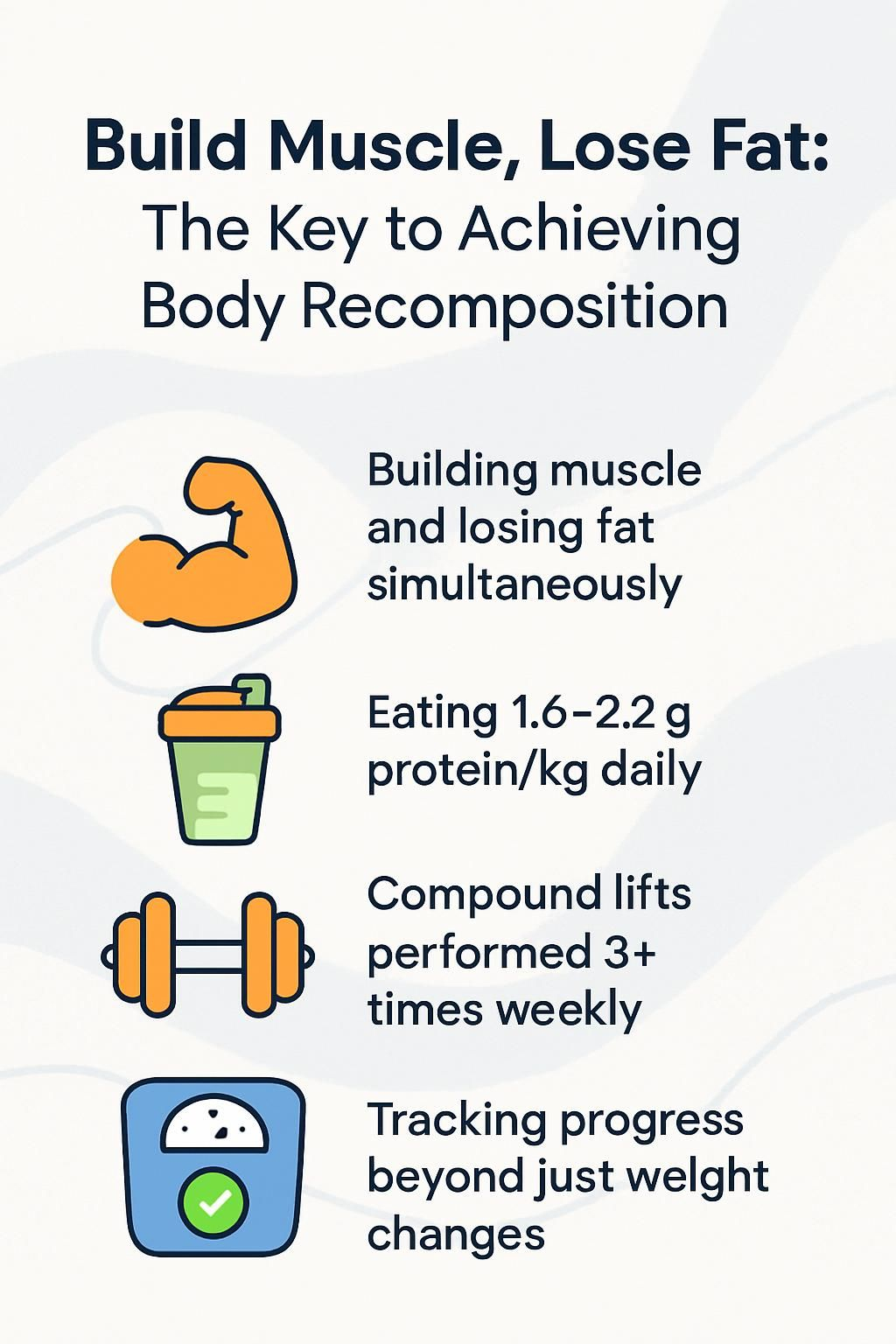 Build Muscle, Lose Fat:
The Key to Achieving Body Recomposition

Building muscle and losing fat simultaneously

Eating 1.6–2.2 g protein/kg daily

Compound lifts performed 3+ times weekly

Tracking progress beyond just welght changes