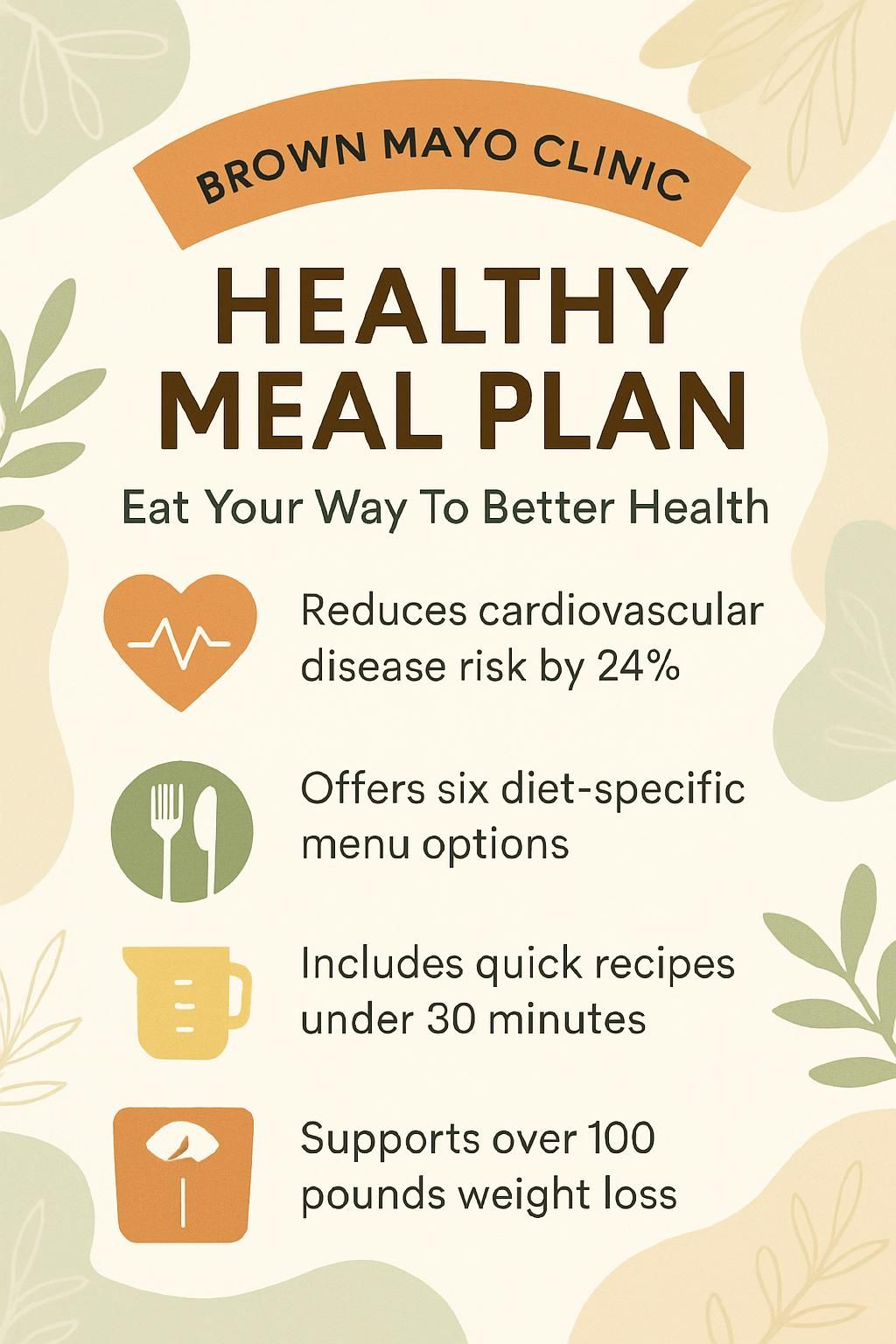 BROWN MAYO CLINIC

HEALTHY MEAL PLAN

Eat Your Way To Better Health

Reduces cardiovascular disease risk by 24%

Offers six diet-specific menu options

Includes quick recipes under 30 minutes

Supports over 100 pounds weight loss