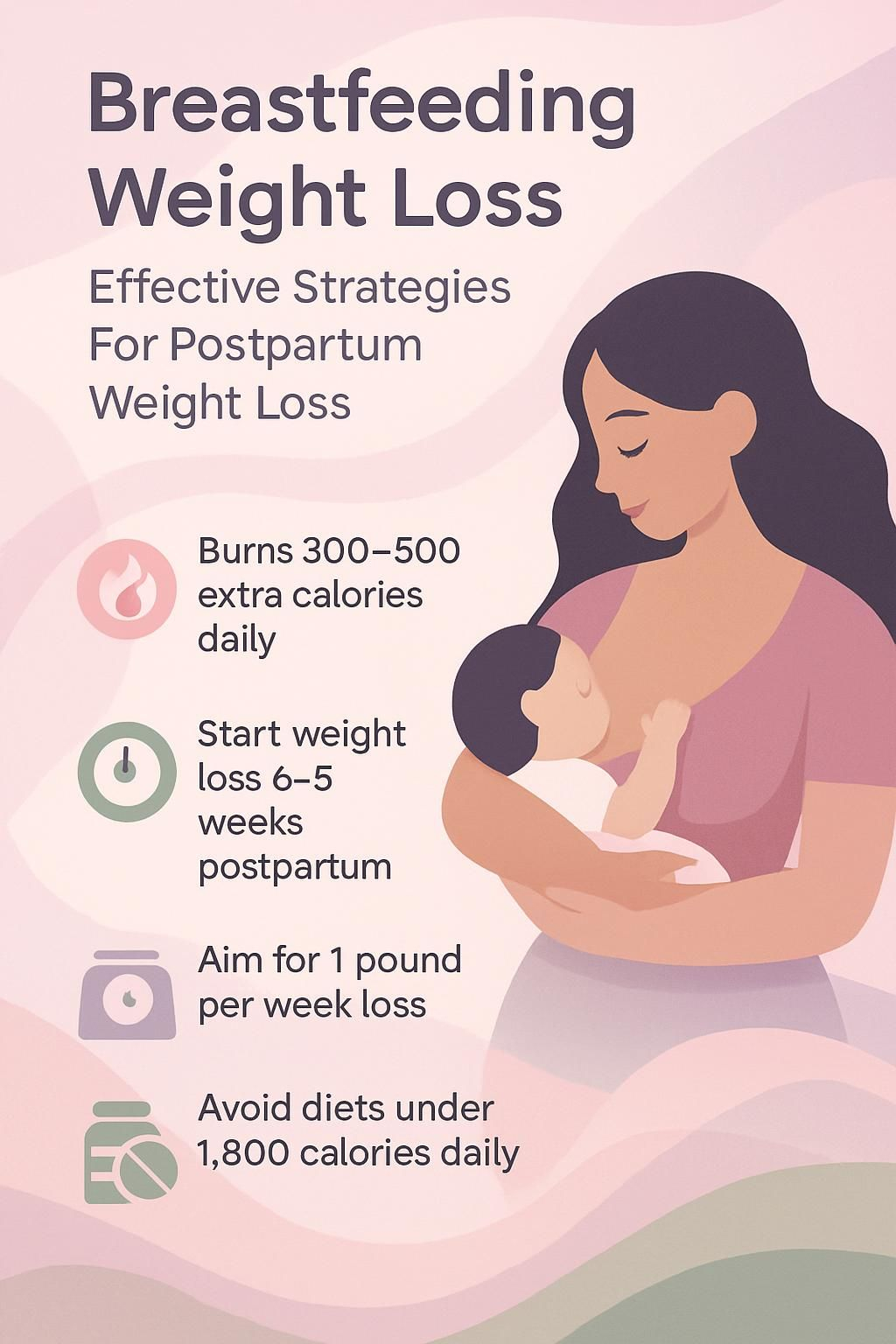 Breastfeeding Weight Loss

Effective Strategies For Postpartum Weight Loss

Burns 300–500 extra calories daily

Start weight loss 6–5 weeks postpartum

Aim for 1 pound per week loss

Avoid diets under 1,800 calories daily