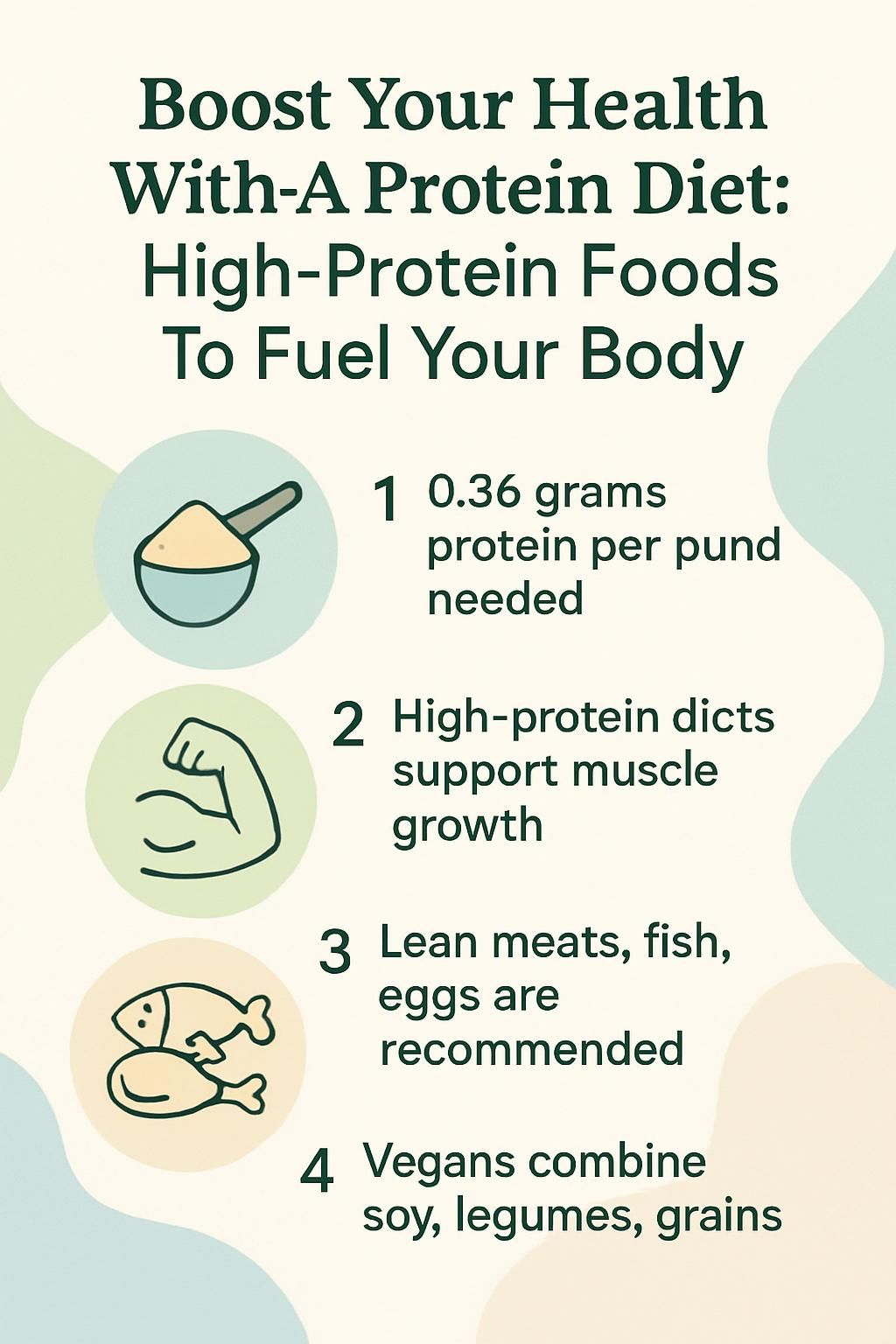 Boost Your Health With-A Protein Diet: High-Protein Foods To Fuel Your Body

1 0.36 grams protein per pund needed

2 High-protein dicts support muscle growth

3 Lean meats, fish, eggs are recommended

4 Vegans combine soy, legumes, grains