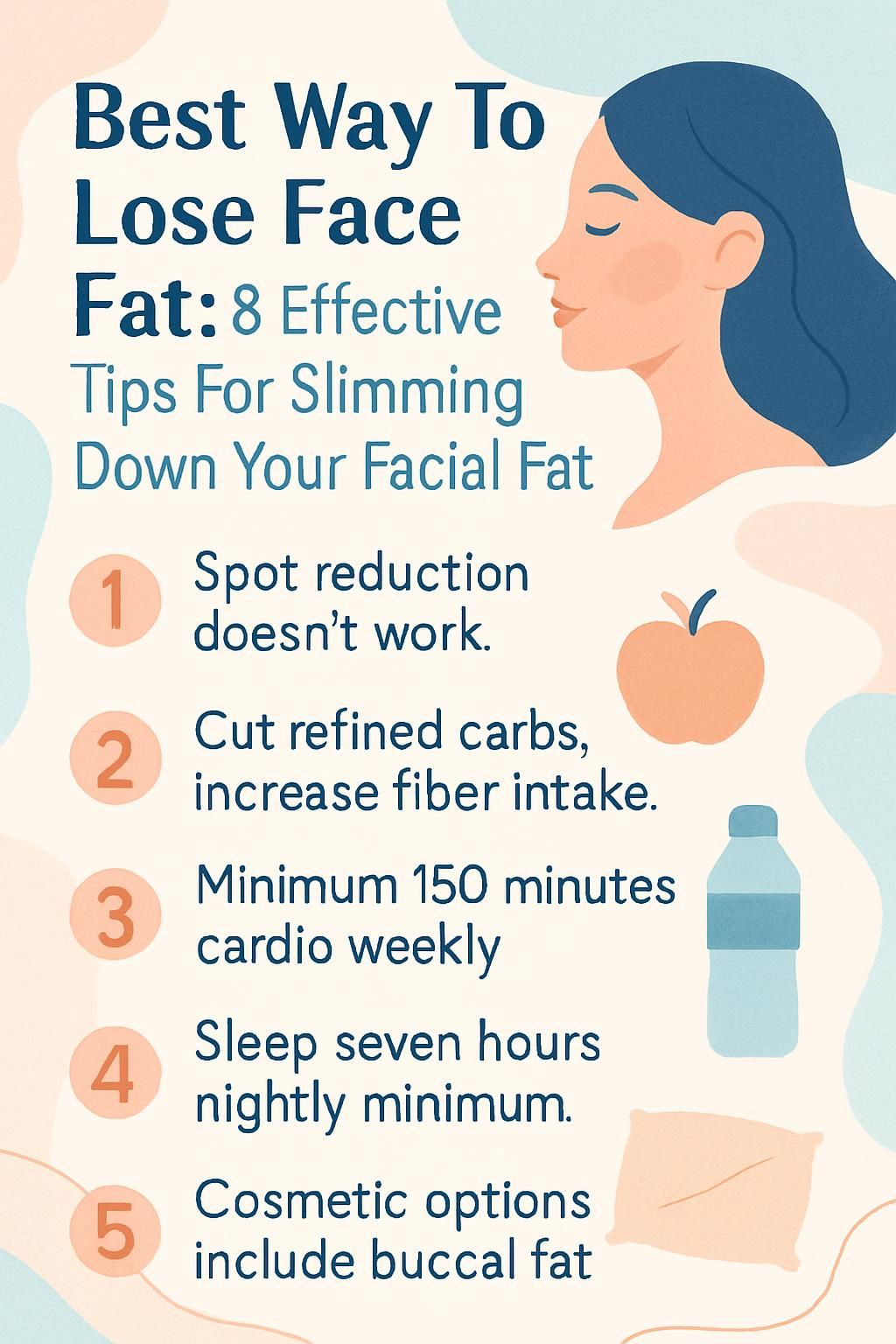 Best Way To Lose Face Fat: 8 Effective Tips For Slimming Down Your Facial Fat

1 Spot reduction doesn't work.

2 Cut refined carbs, increase fiber intake.

3 Minimum 150 minutes cardio weekly

4 Sleep seven hours nightly minimum.

5 Cosmetic options include buccal fat