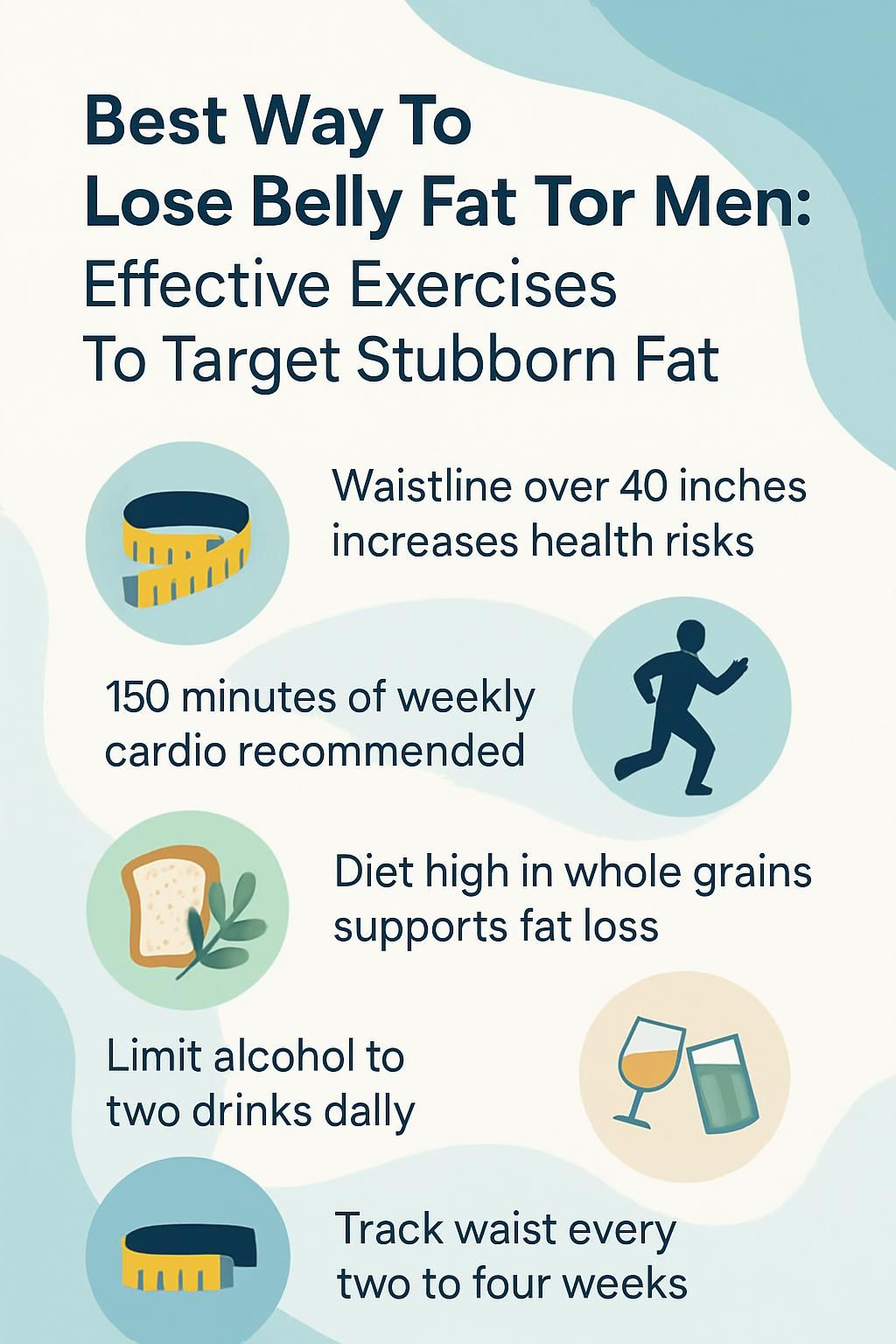 Best Way To Lose Belly Fat Tor Men: Effective Exercises To Target Stubborn Fat

Waistline over 40 inches increases health risks

150 minutes of weekly cardio recommended

Diet high in whole grains supports fat loss

Limit alcohol to two drinks dally

Track waist every two to four weeks