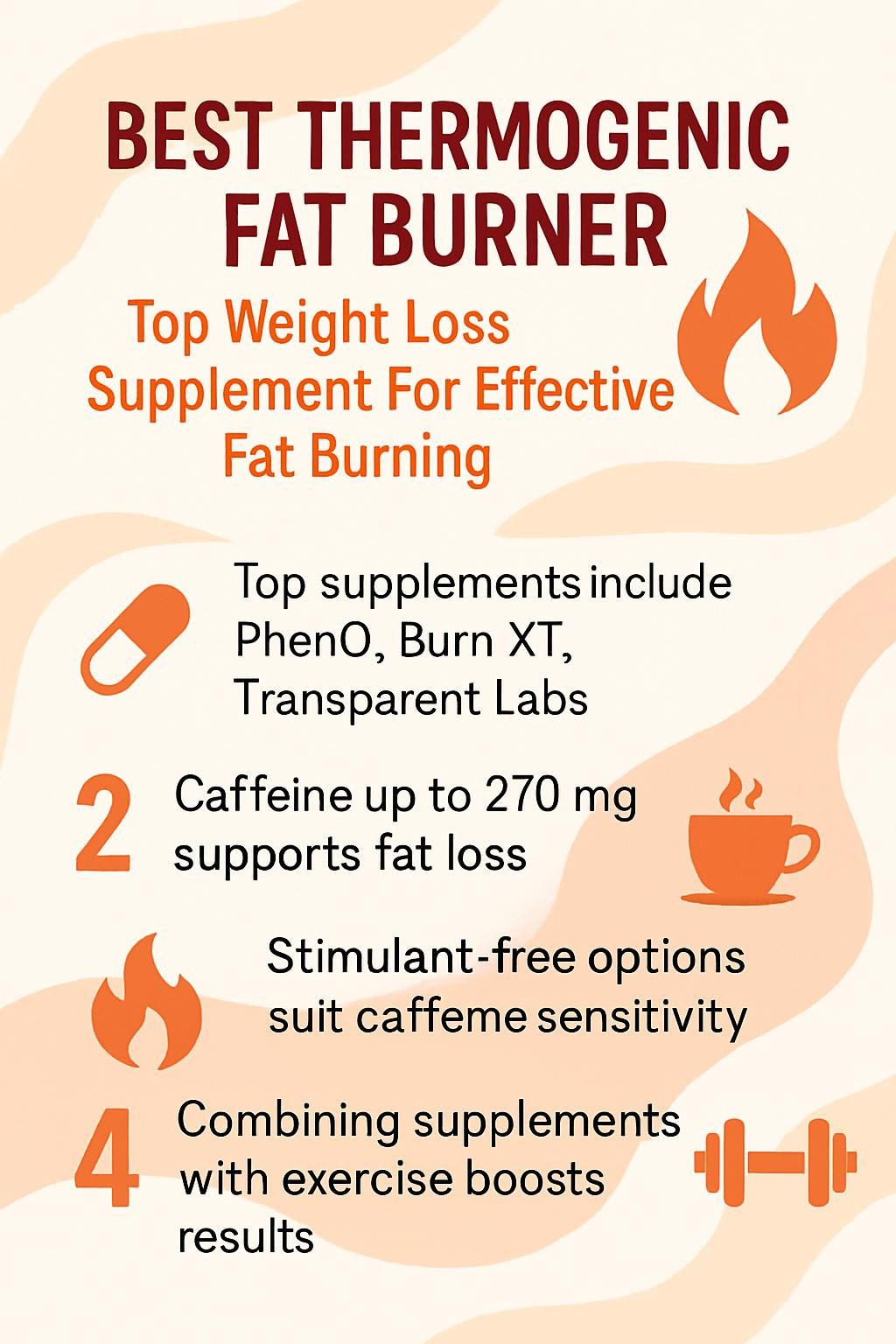 BEST THERMOGENIC FAT BURNER

Top Weight Loss Supplement For Effective Fat Burning

Top supplements include PhenO, Burn XT, Transparent Labs

2 Caffeine up to 270 mg supports fat loss

Stimulant-free options suit caffeme sensitivity

4 Combining supplements with exercise boosts results