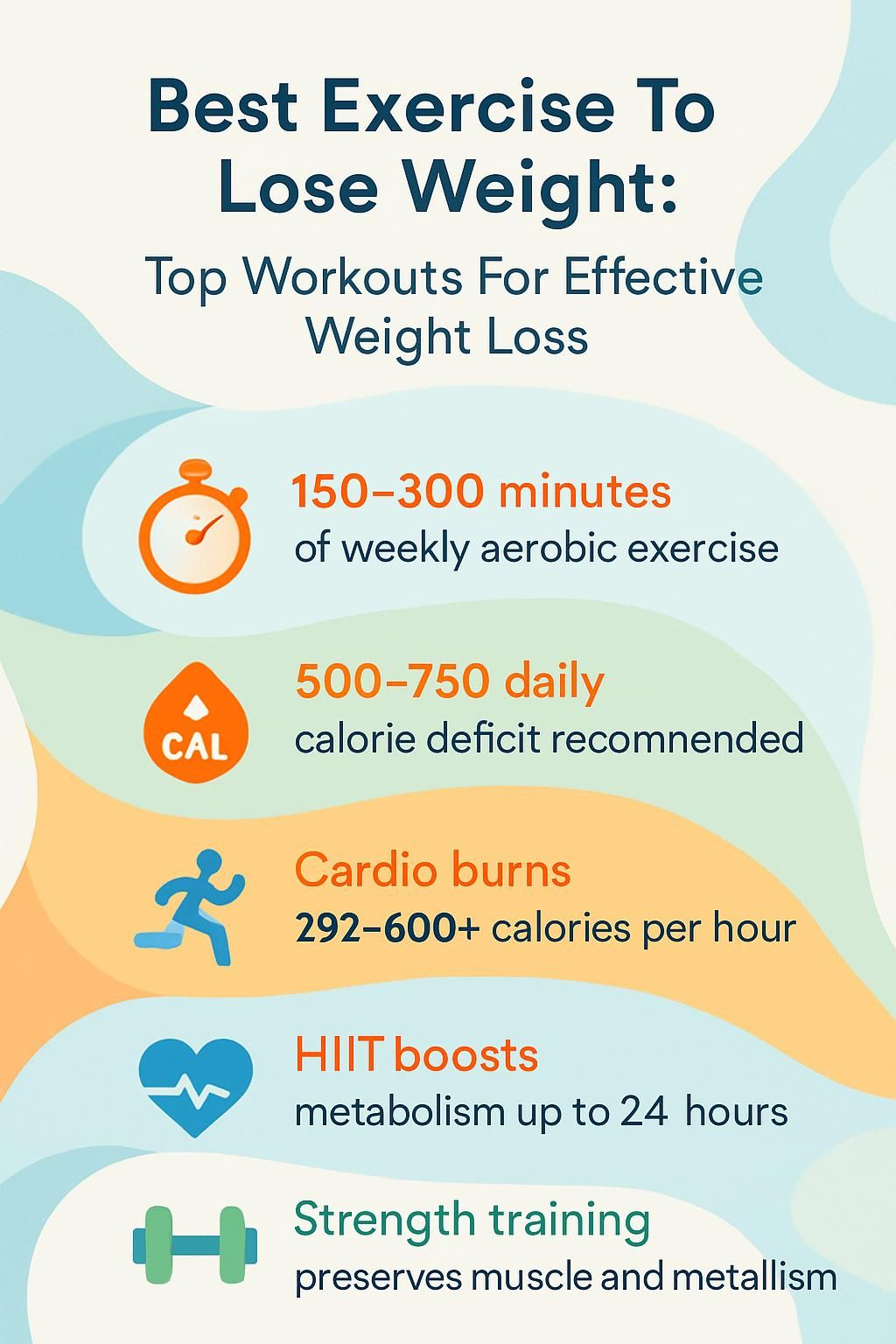 Best Exercise To Lose Weight:

Top Workouts For Effective Weight Loss

150–300 minutes
of weekly aerobic exercise

CAL

500–750 daily
calorie deficit recomnended

Cardio burns
292–600+ calories per hour

HIIT boosts
metabolism up to 24 hours

Strength training
preserves muscle and metallism