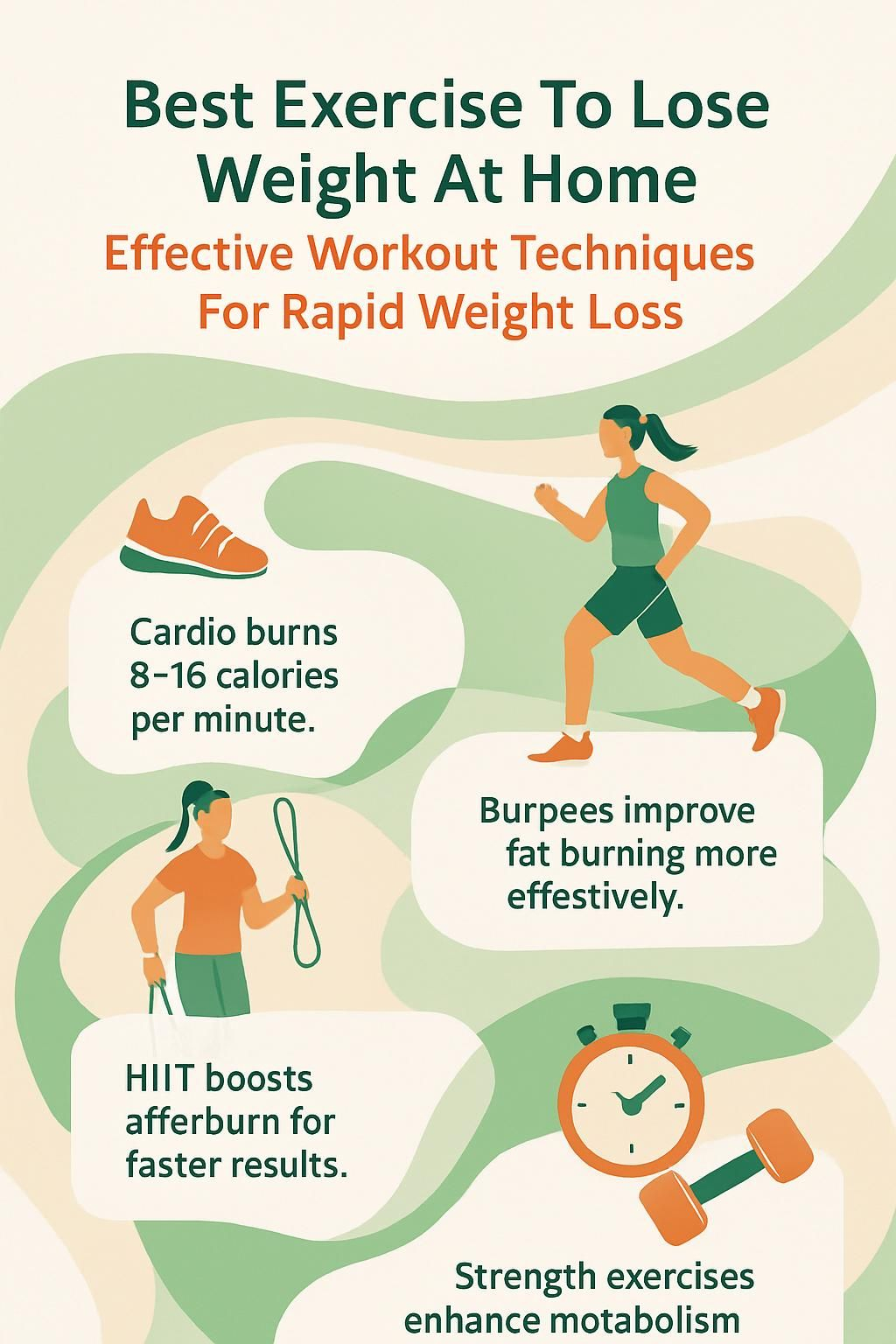 Best Exercise To Lose Weight At Home

Effective Workout Techniques For Rapid Weight Loss

Cardio burns 8–16 calories per minute.

Burpees improve fat burning more effestively.

HIIT boosts afferburn for faster results.

Strength exercises enhance motabolism