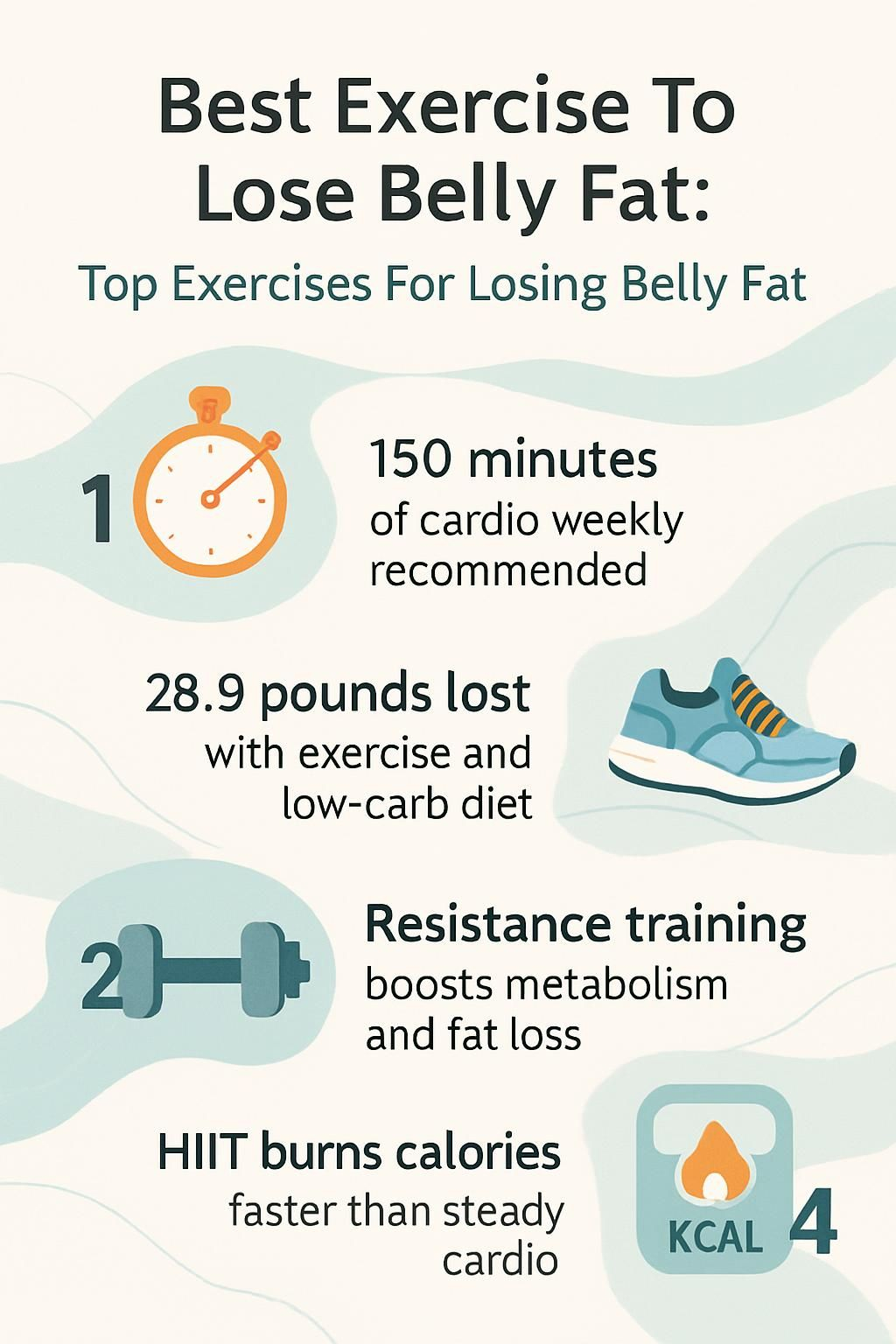 Best Exercise To Lose Belly Fat:

Top Exercises For Losing Belly Fat

1

150 minutes of cardio weekly recommended

28.9 pounds lost with exercise and low-carb diet

2

Resistance training boosts metabolism and fat loss

HIIT burns calories faster than steady cardio

KCAL

4