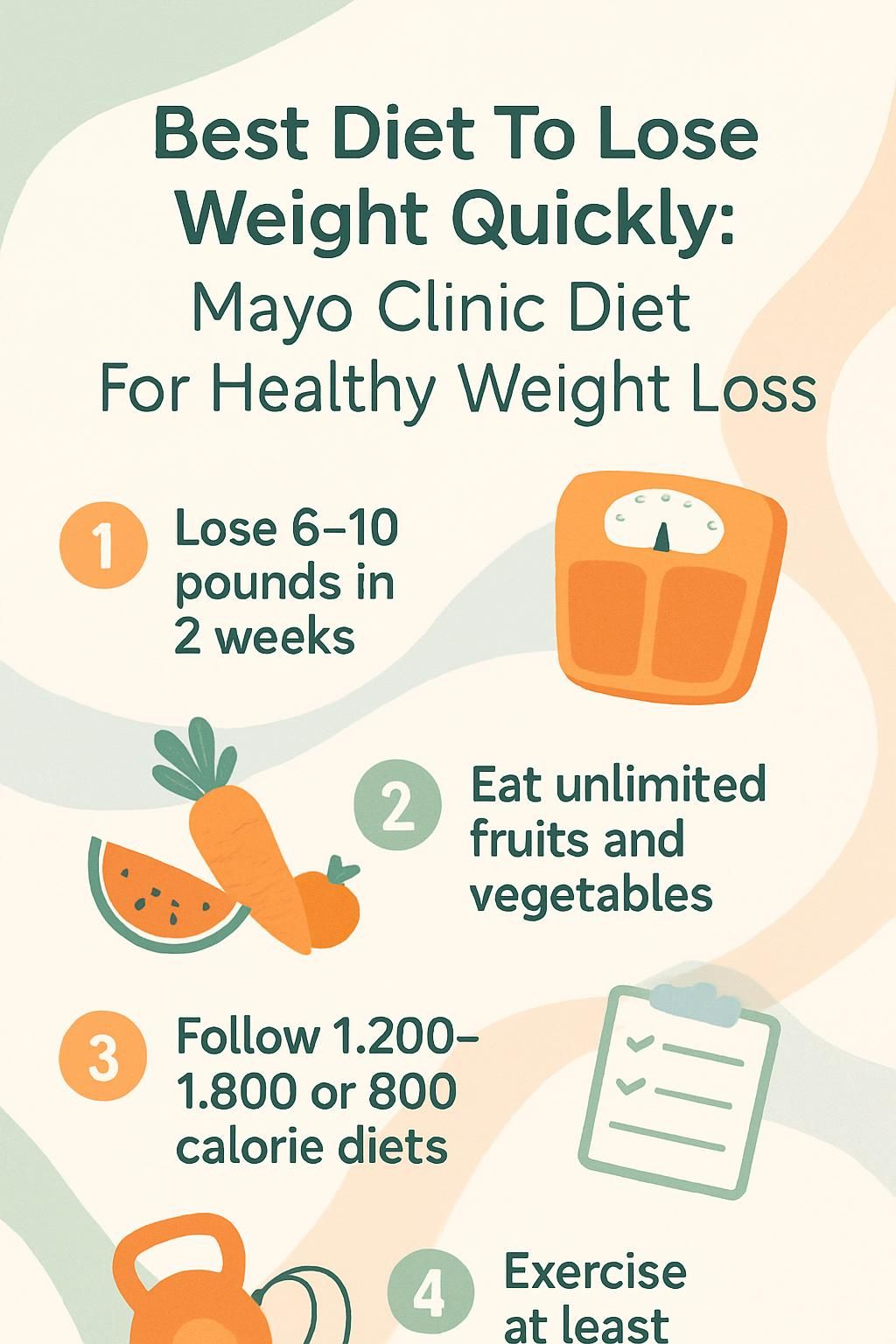 Best Diet To Lose Weight Quickly:
Mayo Clinic Diet For Healthy Weight Loss

1 Lose 6–10 pounds in 2 weeks

2 Eat unlimited fruits and vegetables

3 Follow 1.200–1.800 or 800 calorie diets

4 Exercise at least