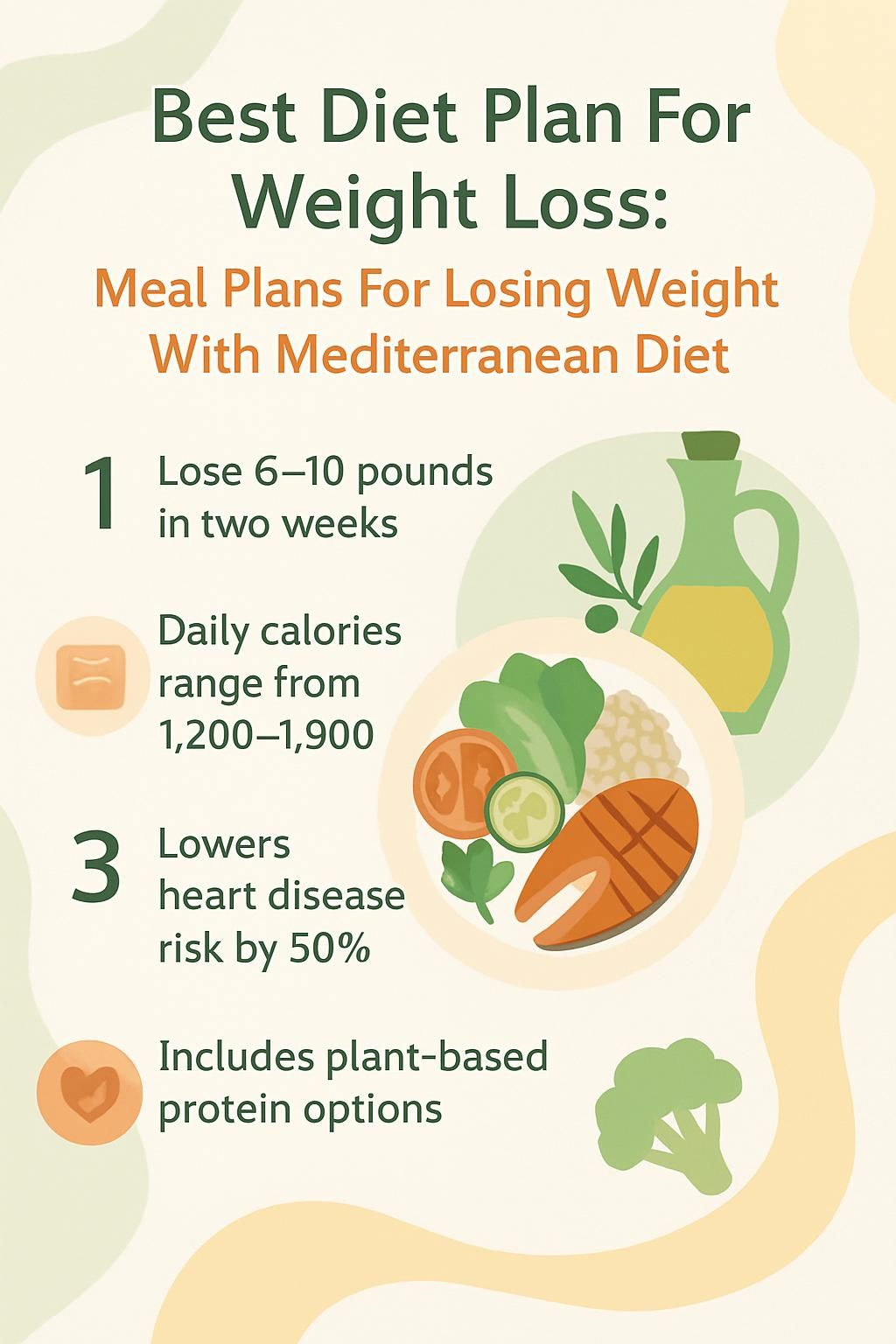 Best Diet Plan For Weight Loss:

Meal Plans For Losing Weight With Mediterranean Diet

1 Lose 6–10 pounds in two weeks

Daily calories range from 1,200–1,900

3 Lowers heart disease risk by 50%

Includes plant-based protein options