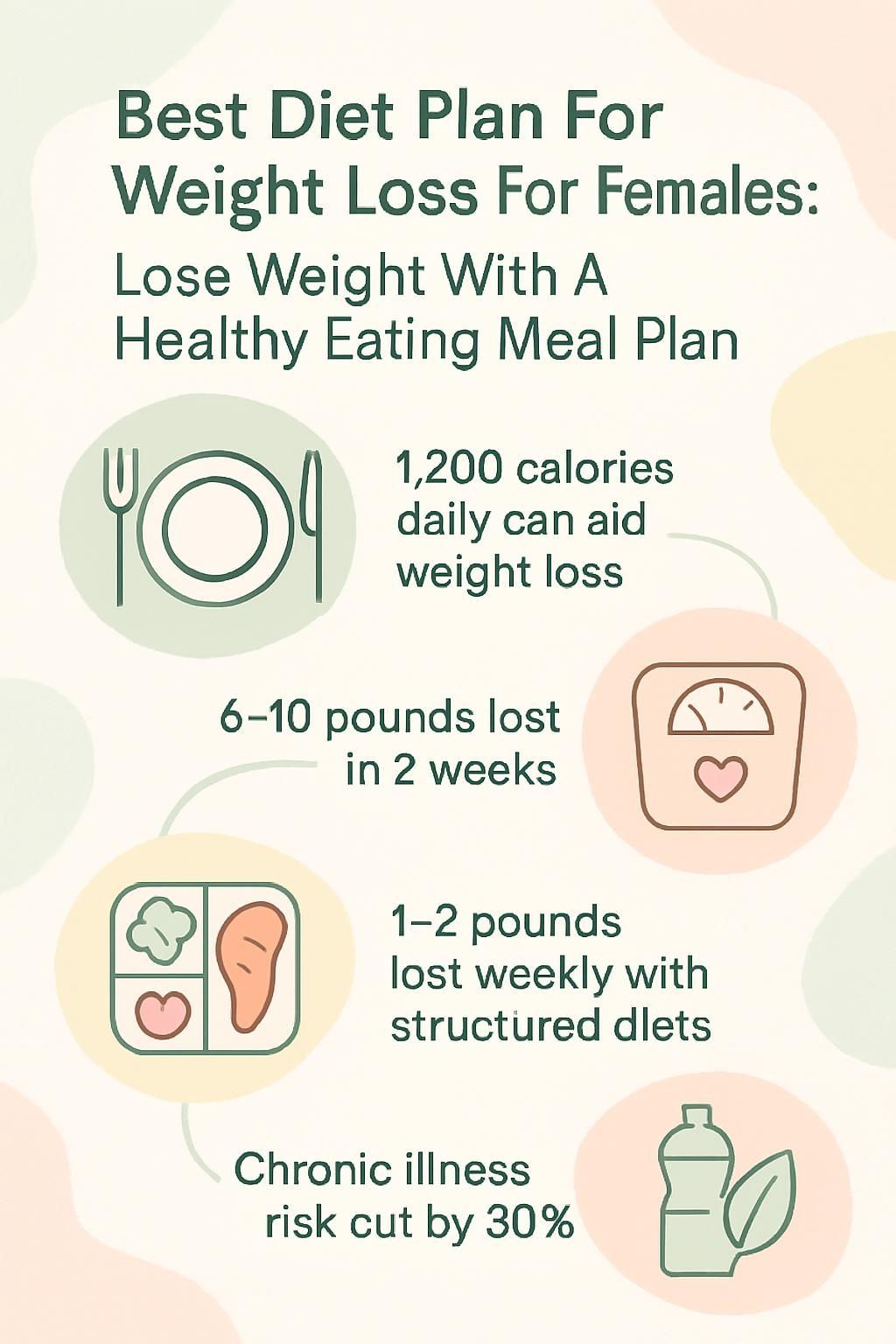 Best Diet Plan For Weight Loss For Females:

Lose Weight With A Healthy Eating Meal Plan

1,200 calories daily can aid weight loss

6–10 pounds lost in 2 weeks

1–2 pounds lost weekly with structured dlets

Chronic illness risk cut by 30%