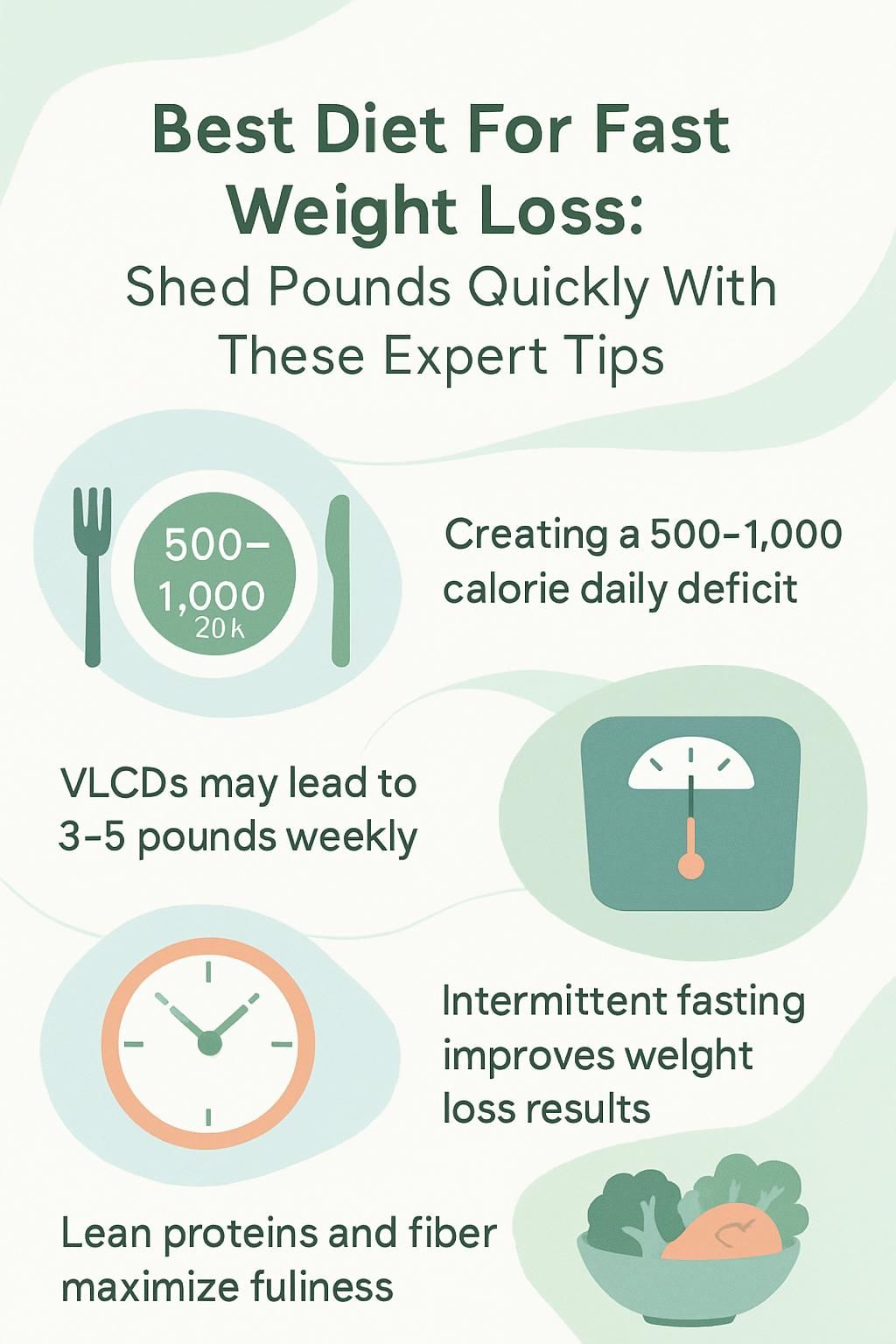 Best Diet For Fast Weight Loss:
Shed Pounds Quickly With These Expert Tips

500–1,000
20k

Creating a 500–1,000 calorie daily deficit

VLCDs may lead to 3–5 pounds weekly

Intermittent fasting improves welght loss results

Lean proteins and fiber maximize fuliness