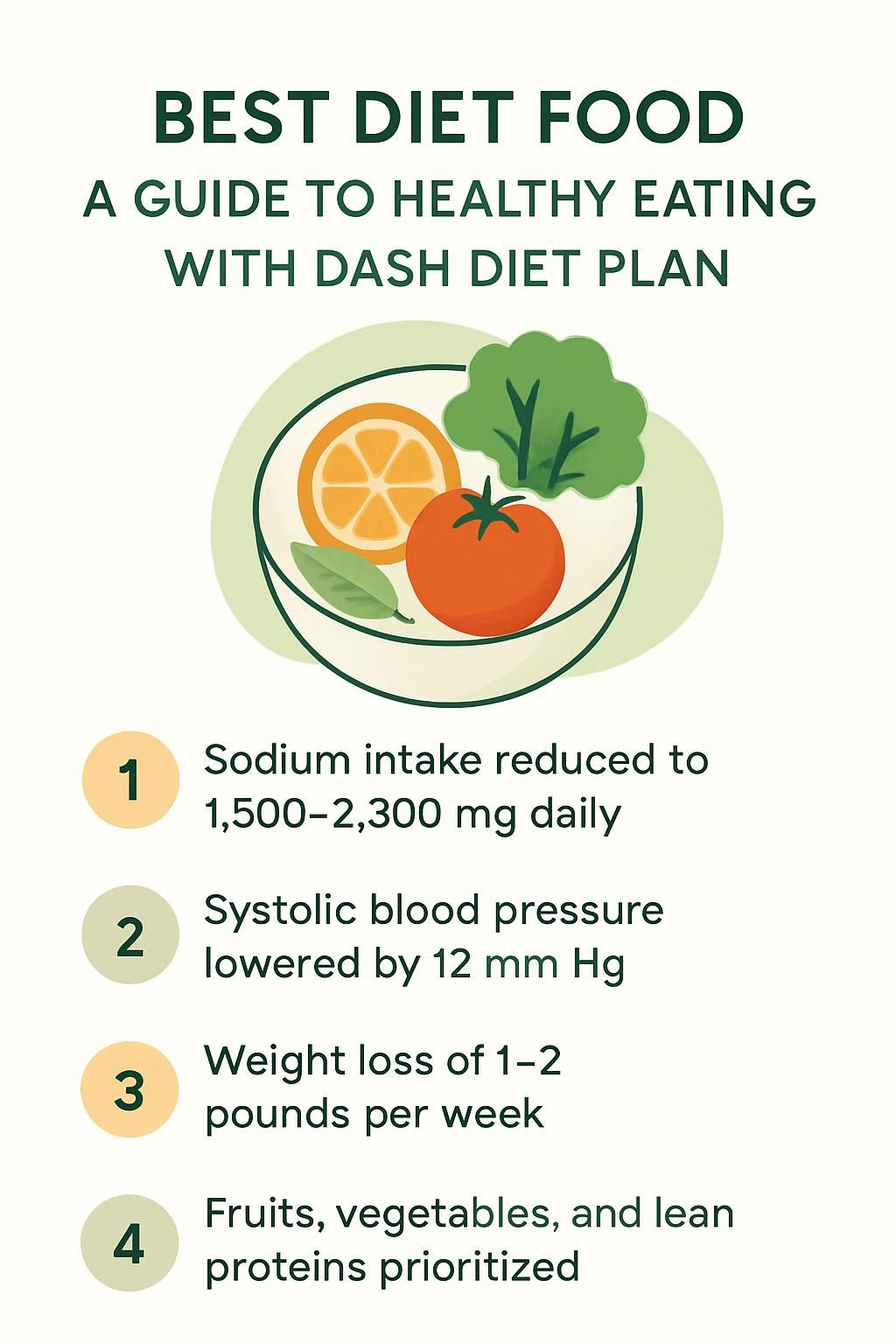 BEST DIET FOOD
A GUIDE TO HEALTHY EATING WITH DASH DIET PLAN

1 Sodium intake reduced to 1,500–2,300 mg daily

2 Systolic blood pressure lowered by 12 mm Hg

3 Weight loss of 1–2 pounds per week

4 Fruits, vegetables, and lean proteins prioritized