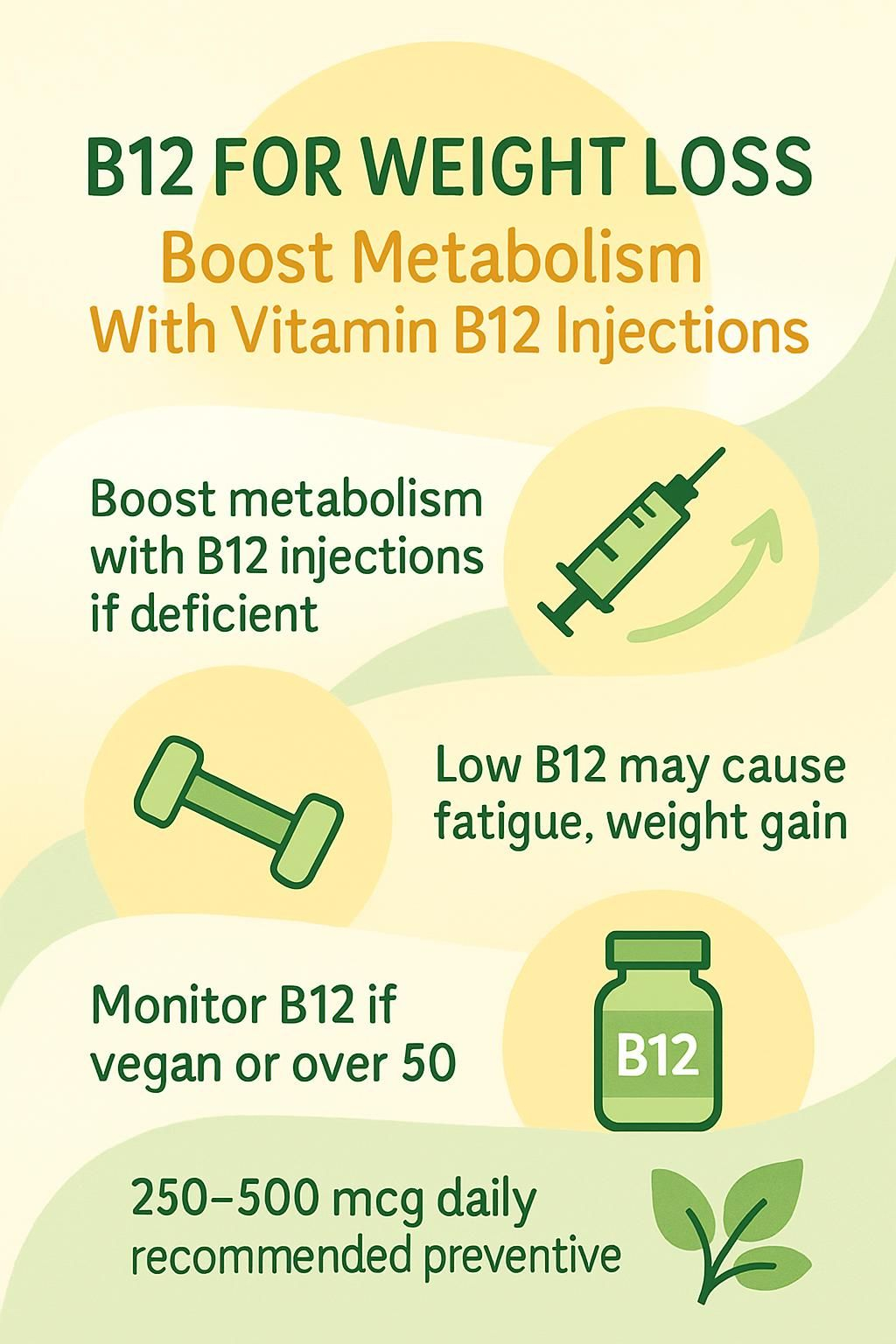 B12 FOR WEIGHT LOSS
Boost Metabolism
With Vitamin B12 Injections

Boost metabolism with B12 injections if deficient

Low B12 may cause fatigue, weight gain

Monitor B12 if vegan or over 50

B12

250–500 mcg daily recommended preventive