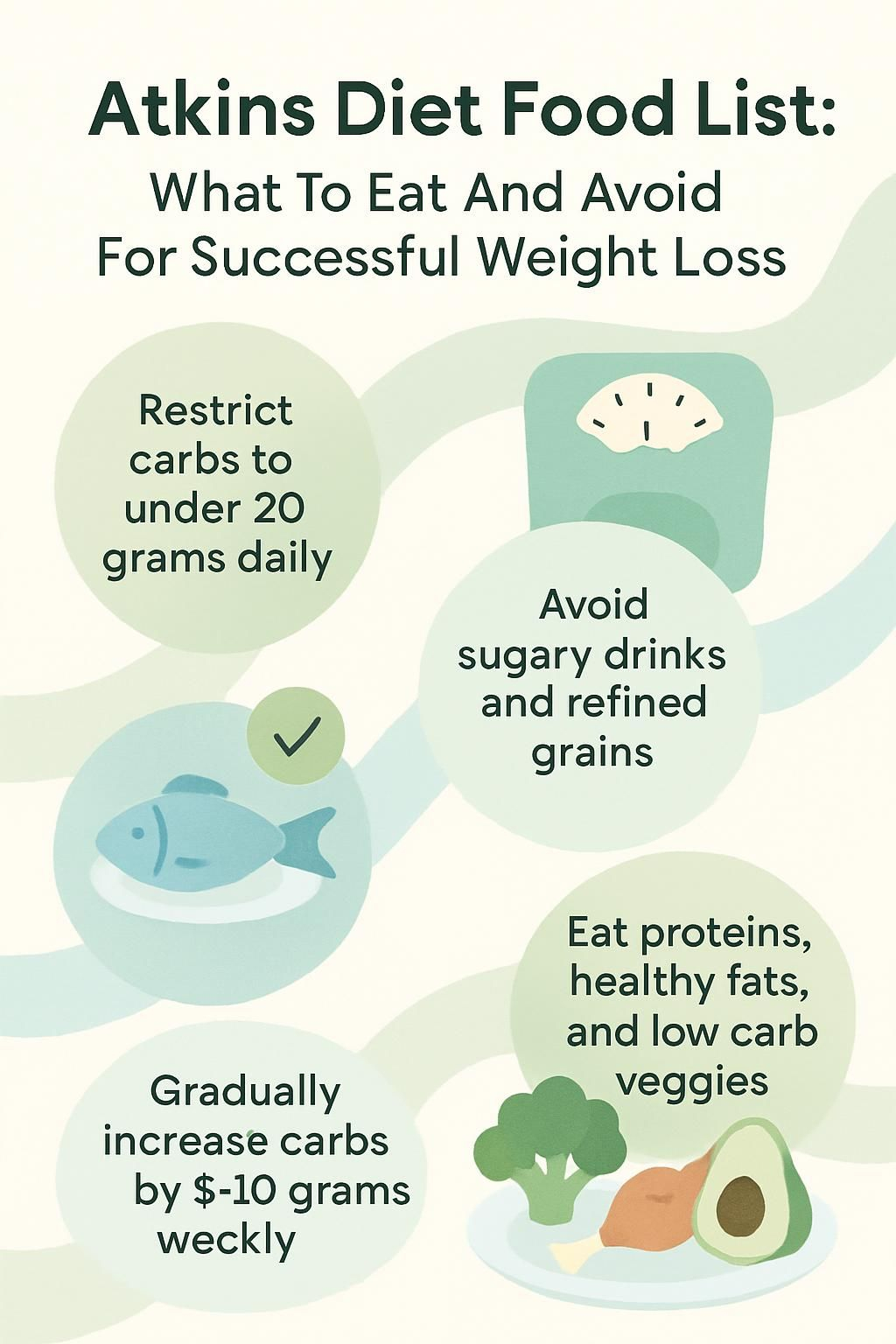 Atkins Diet Food List:
What To Eat And Avoid For Successful Weight Loss

Restrict carbs to under 20 grams daily

Avoid sugary drinks and refined grains

Eat proteins, healthy fats, and low carb veggies

Gradually increase carbs by \$-10 grams weckly