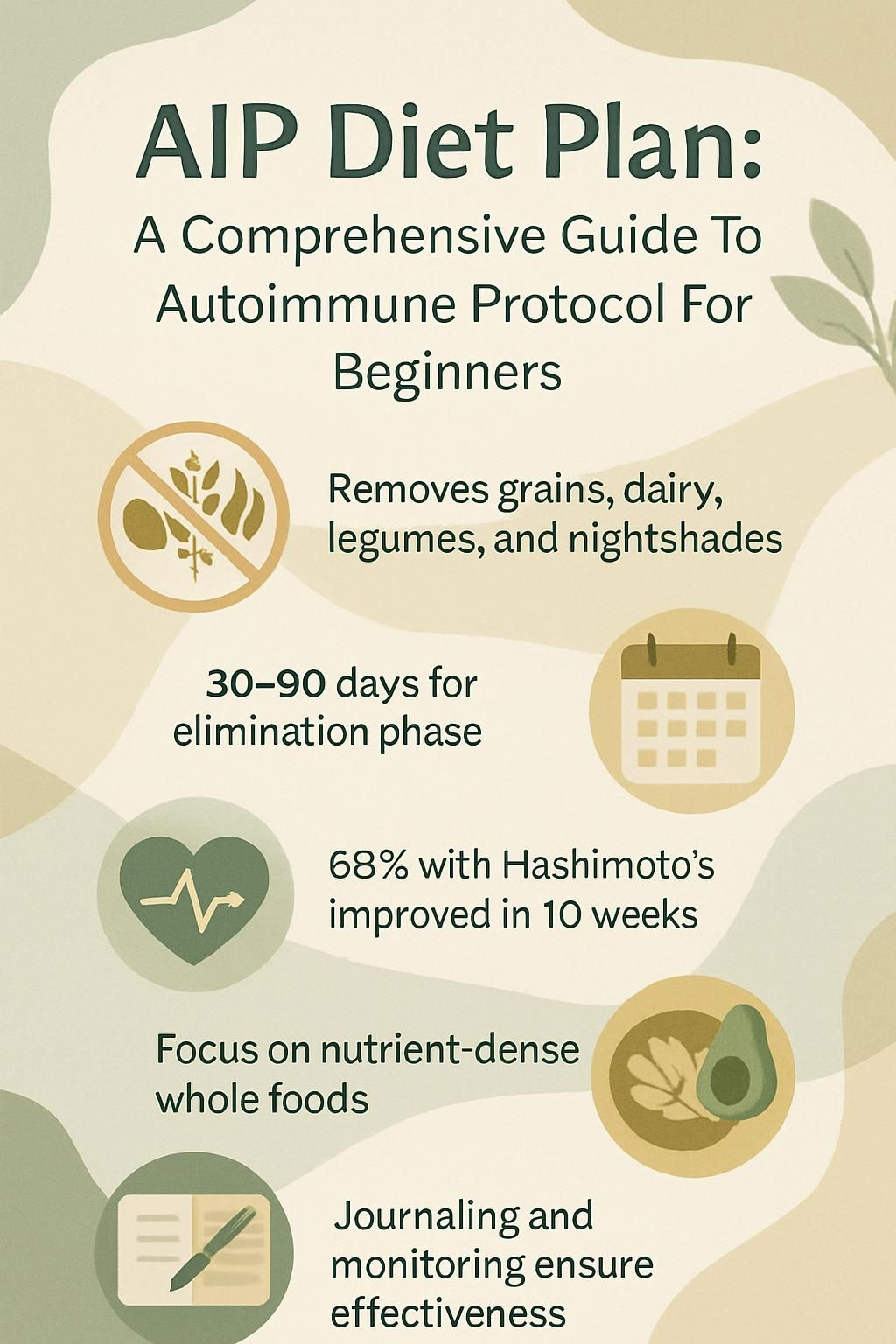 AIP Diet Plan:
A Comprehensive Guide To Autoimmune Protocol For Beginners

Removes grains, dairy, legumes, and nightshades

30–90 days for elimination phase

68% with Hashimoto's improved in 10 weeks

Focus on nutrient-dense whole foods

Journaling and monitoring ensure effectiveness