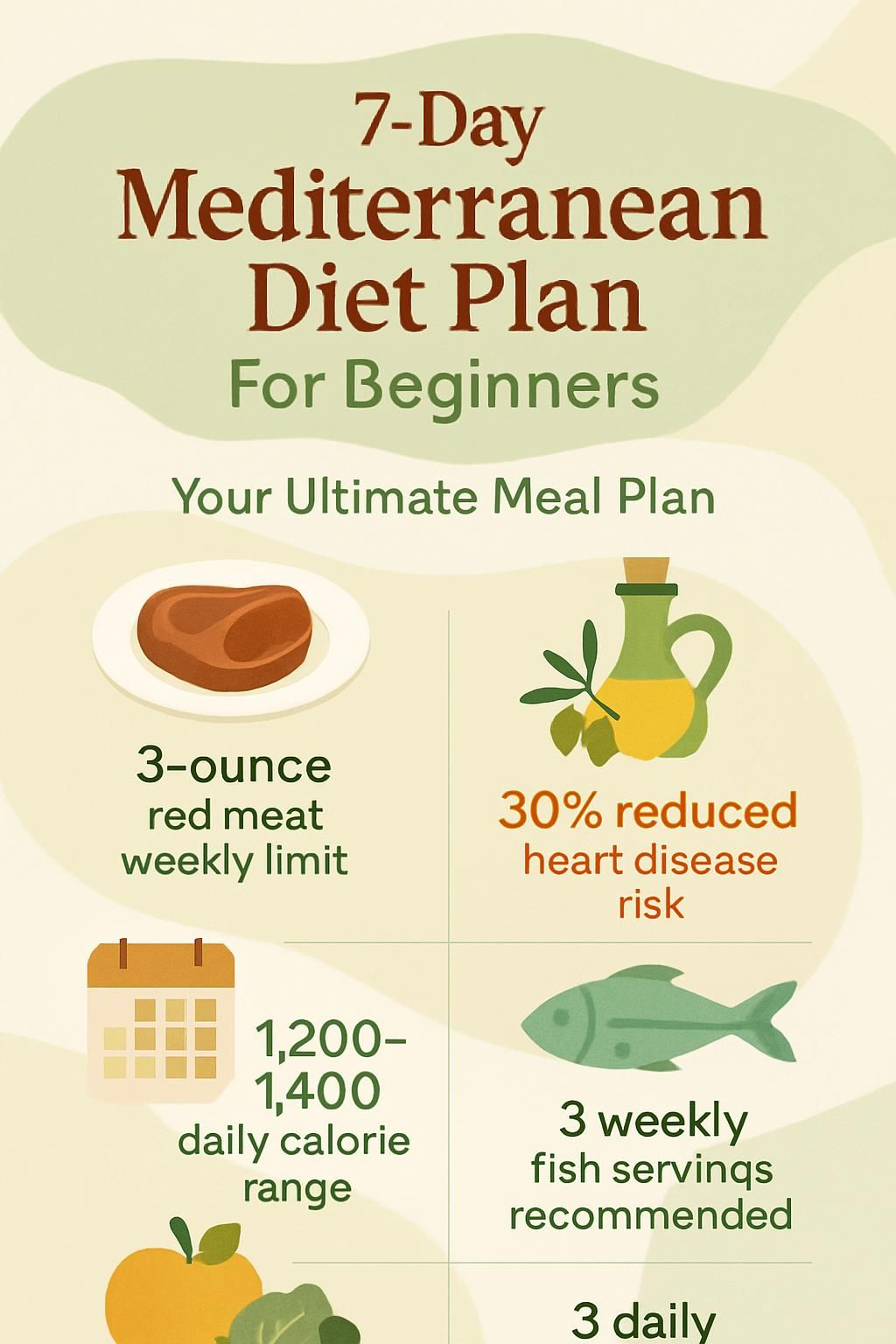 7-Day Mediterranean Diet Plan

For Beginners

Your Ultimate Meal Plan

3-ounce red meat weekly limit

30% reduced heart disease risk

1,200–1,400 daily calorie range

3 weekly fish servinqs recommended

3 daily