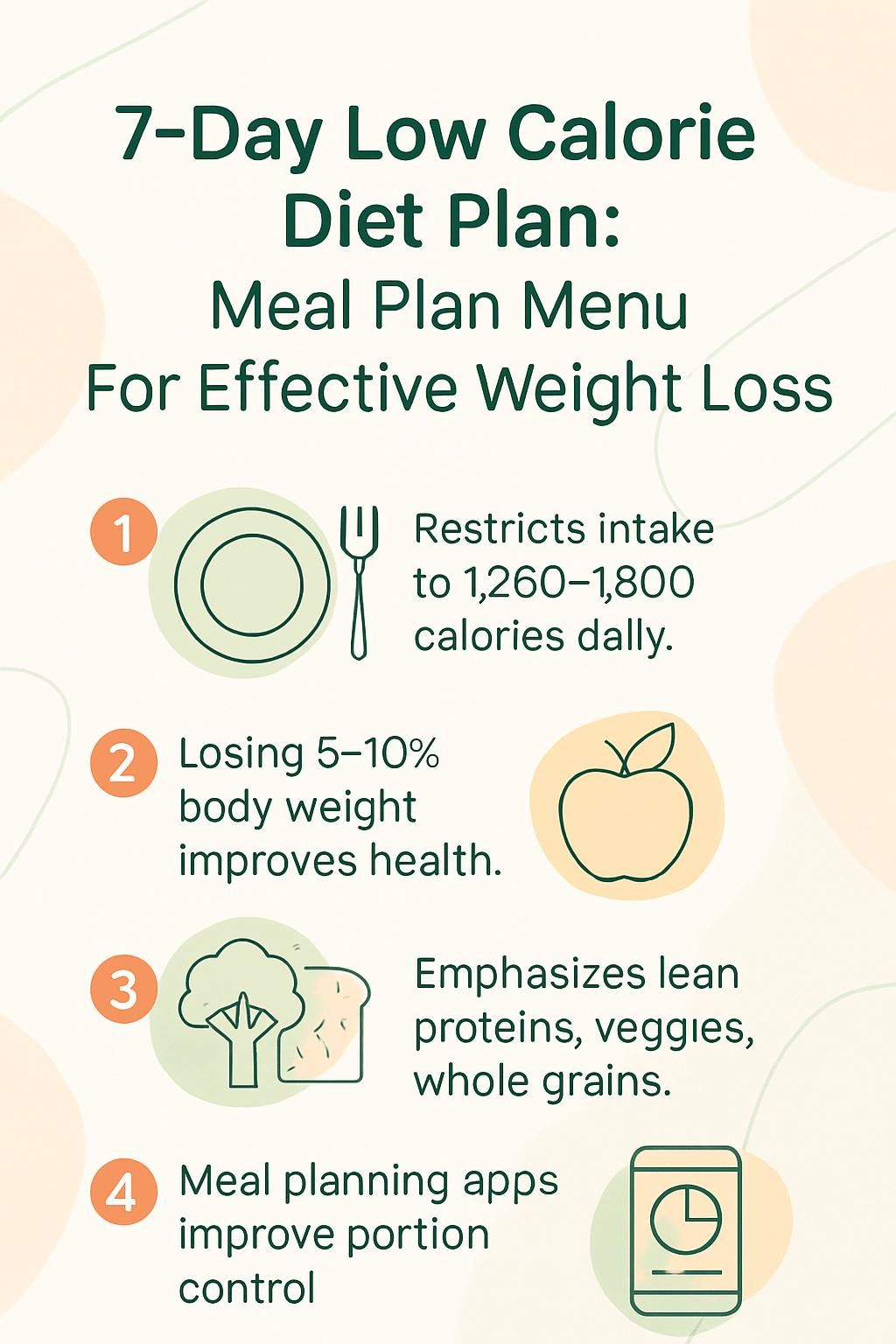 7-Day Low Calorie Diet Plan:
Meal Plan Menu For Effective Weight Loss

1 Restricts intake to 1,260–1,800 calories dally.

2 Losing 5–10% body weight improves health.

3 Emphasizes lean proteins, veggıes, whole grains.

4 Meal planning apps improve portion control