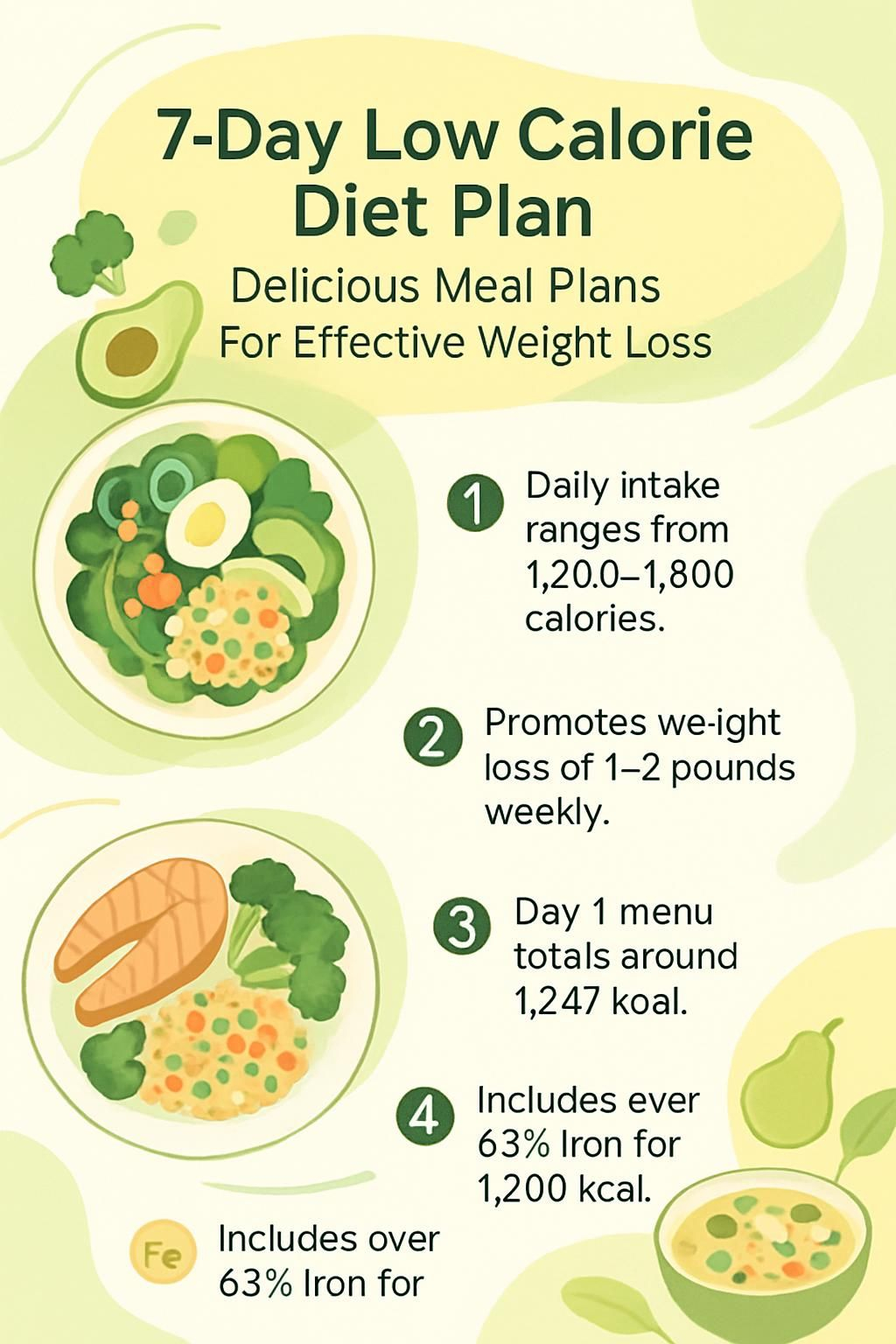 7-Day Low Calorie Diet Plan

Delicious Meal Plans For Effective Weight Loss

1 Daily intake ranges from 1,20.0–1,800 calories.

2 Promotes we-ight loss of 1–2 pounds weekly.

3 Day 1 menu totals around 1,247 koal.

4 Includes ever 63% Iron for 1,200 kcal.

Fe Includes over 63% Iron for