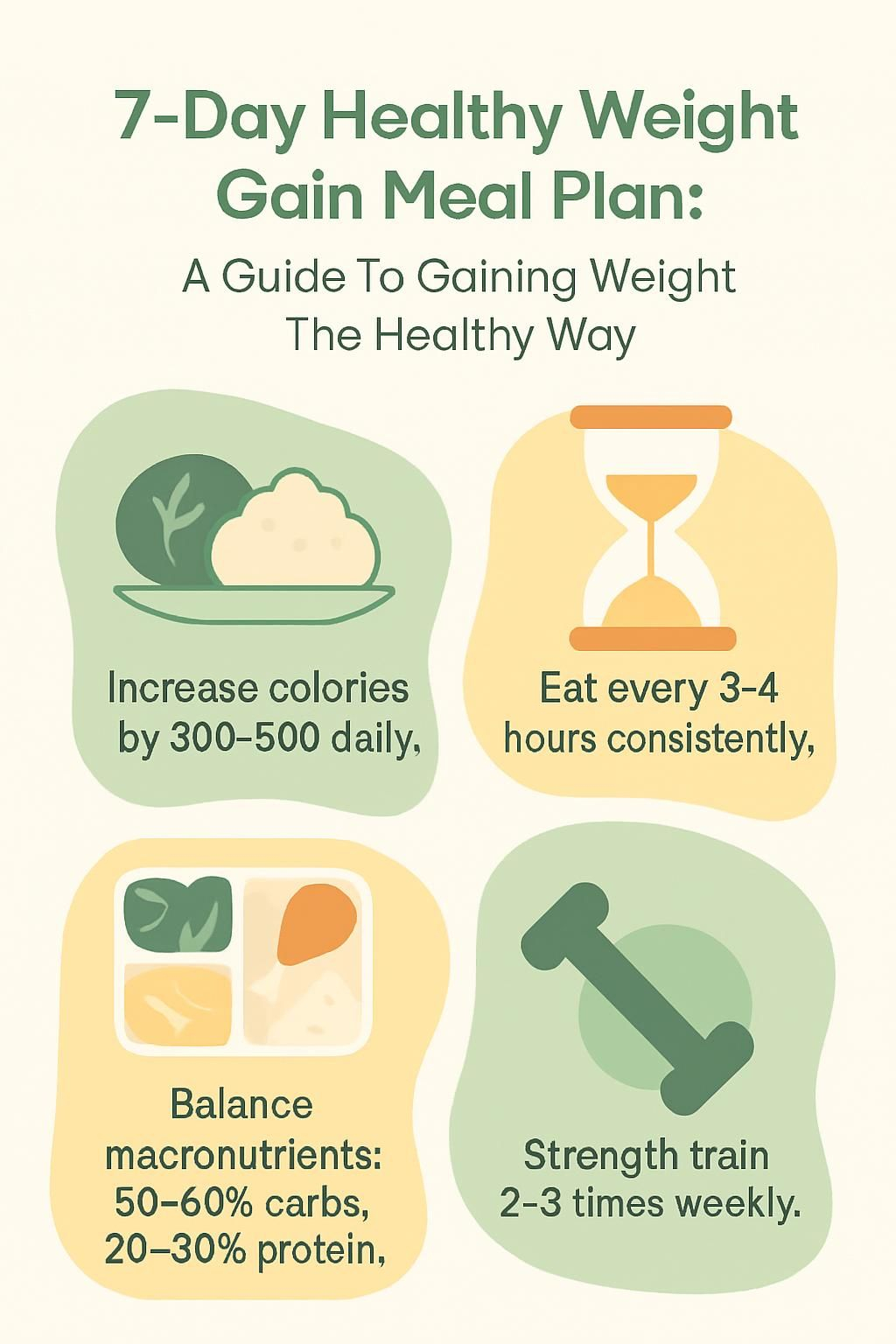 7-Day Healthy Weight Gain Meal Plan:

A Guide To Gaining Weight The Healthy Way

Increase colories by 300–500 daily,

Eat every 3-4 hours consistently,

Balance macronutrients: 50–60% carbs, 20–30% protein,

Strength train 2-3 times weekly.