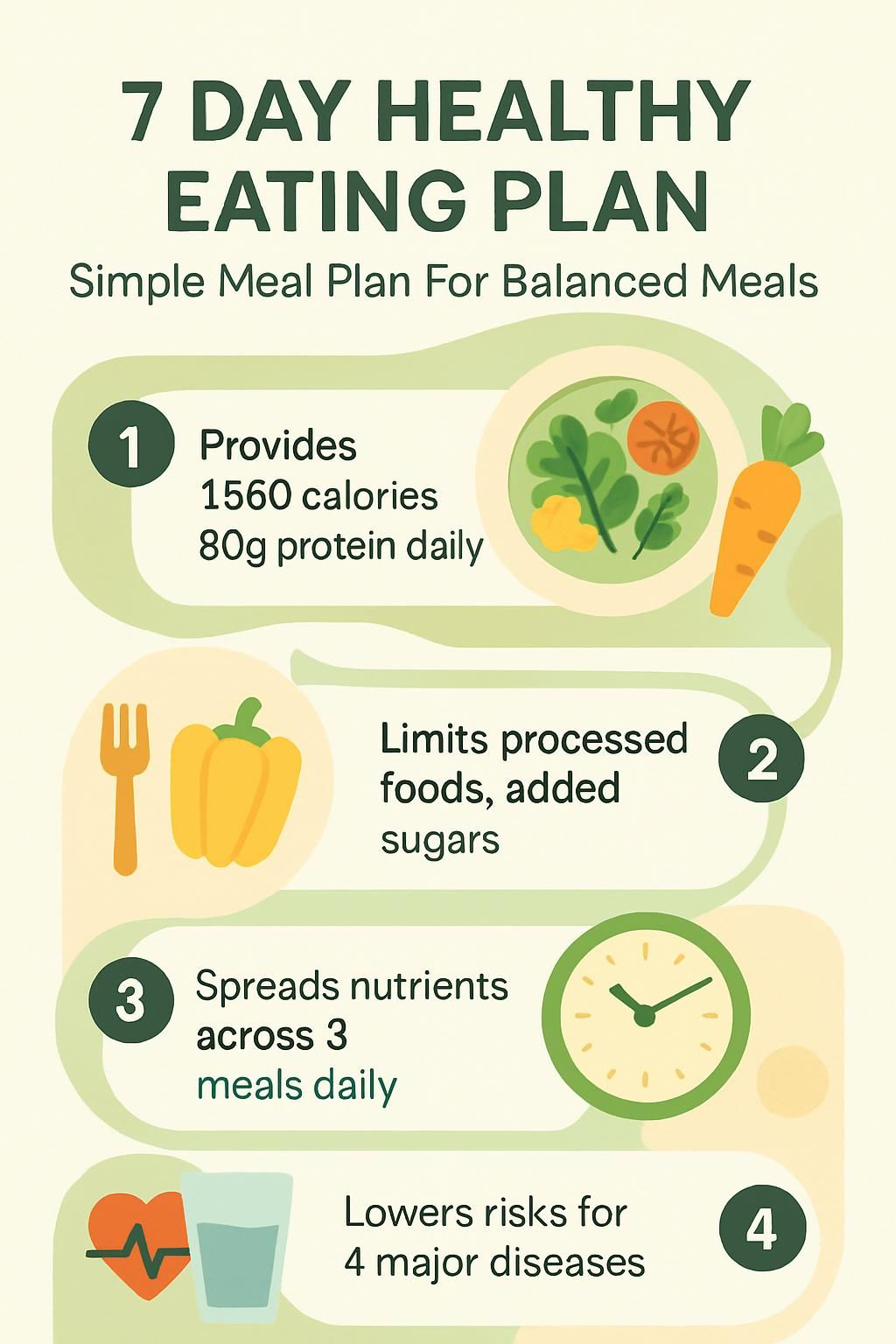 7 DAY HEALTHY EATING PLAN

Simple Meal Plan For Balanced Meals

1
Provides
1560 calories
80g protein daily

Limits processed foods, added sugars
2

3
Spreads nutrients across 3 meals daily

Lowers risks for 4 major diseases
4