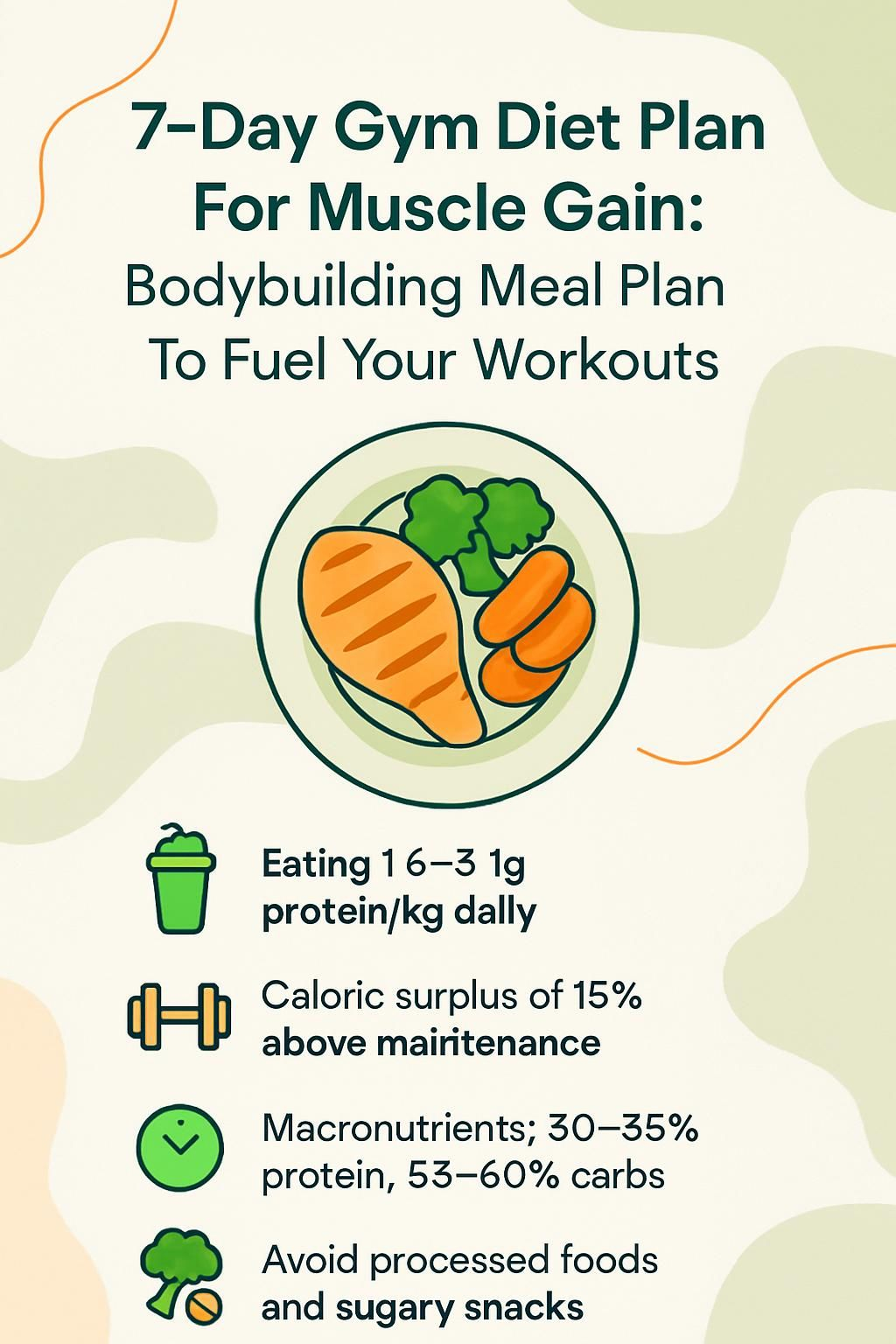 7-Day Gym Diet Plan For Muscle Gain: Bodybuilding Meal Plan To Fuel Your Workouts

Eating 1 6–3 1g protein/kg dally

Caloric surplus of 15% above mairitenance

Macronutrients; 30–35% protein, 53–60% carbs

Avoid processed foods and sugary snacks