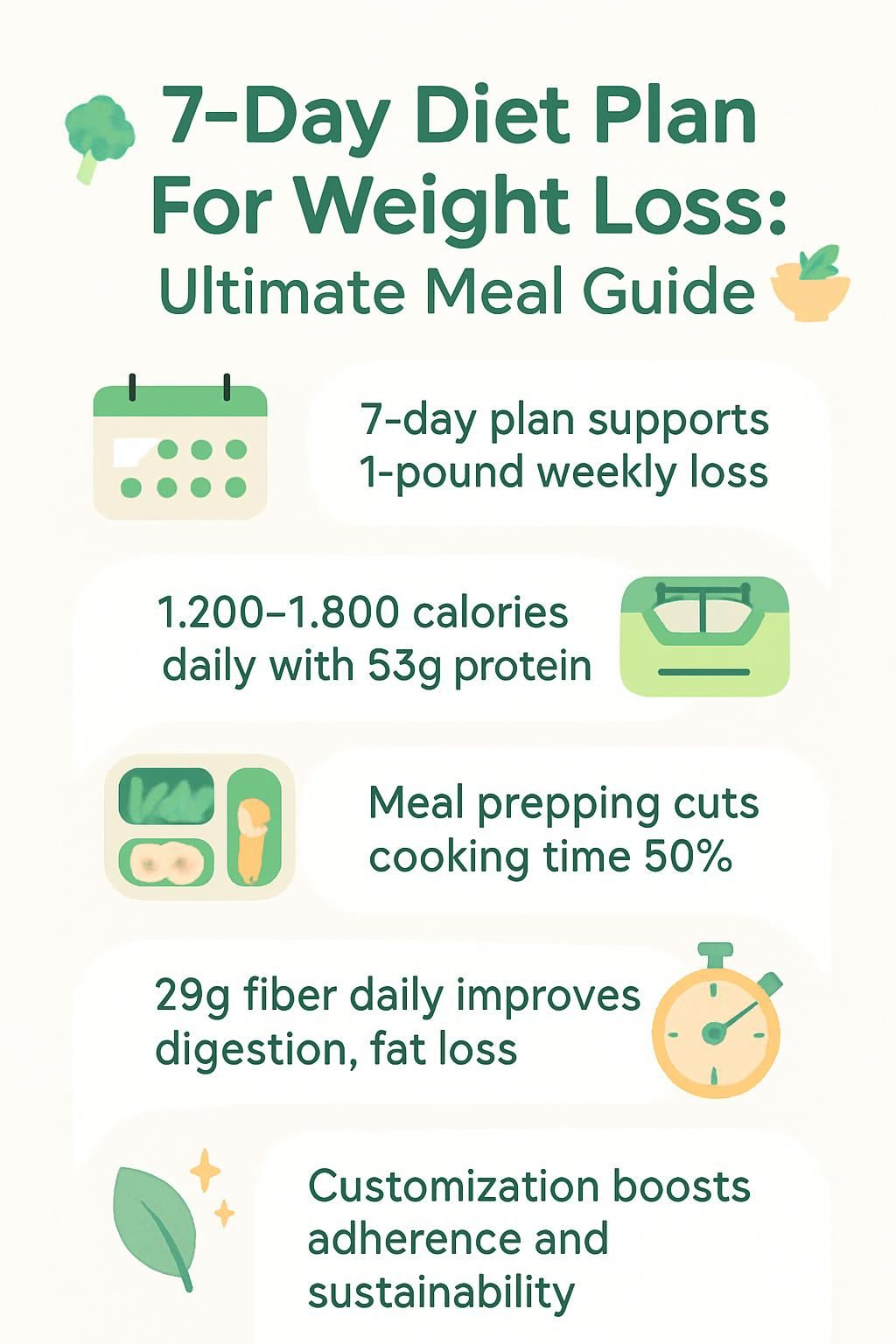 7-Day Diet Plan For Weight Loss: Ultimate Meal Guide

7-day plan supports 1-pound weekly loss

1.200–1.800 calories daily with 53g protein

Meal prepping cuts cooking time 50%

29g fiber daily improves digestion, fat loss

Customization boosts adherence and sustainability