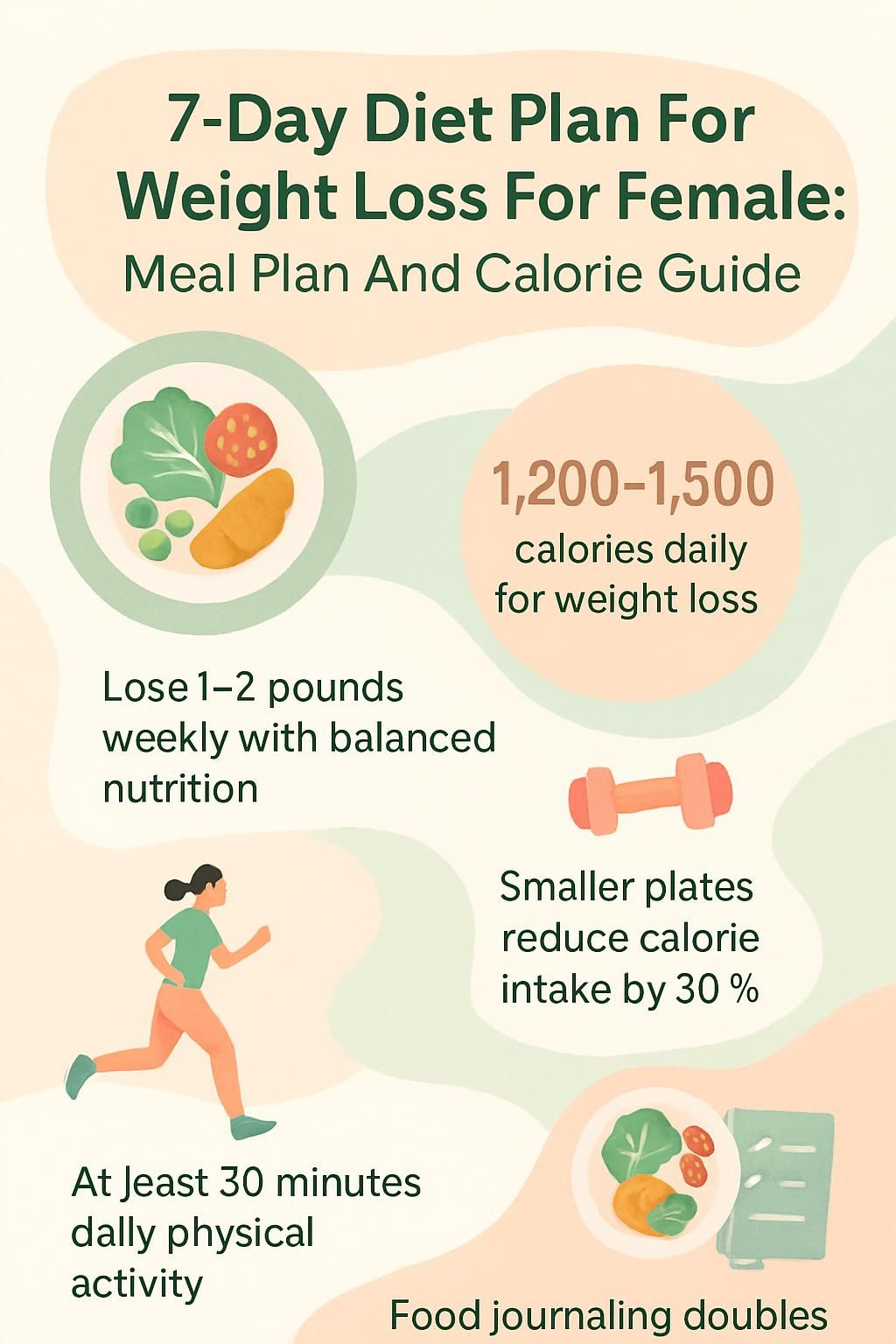 7-Day Diet Plan For Weight Loss For Female:
Meal Plan And Calorie Guide

1,200–1,500 calories daily for weight loss

Lose 1–2 pounds weekly with balanced nutrition

Smaller plates reduce calorie intake by 30 %

At Jeast 30 minutes dally physical activity

Food journaling doubles