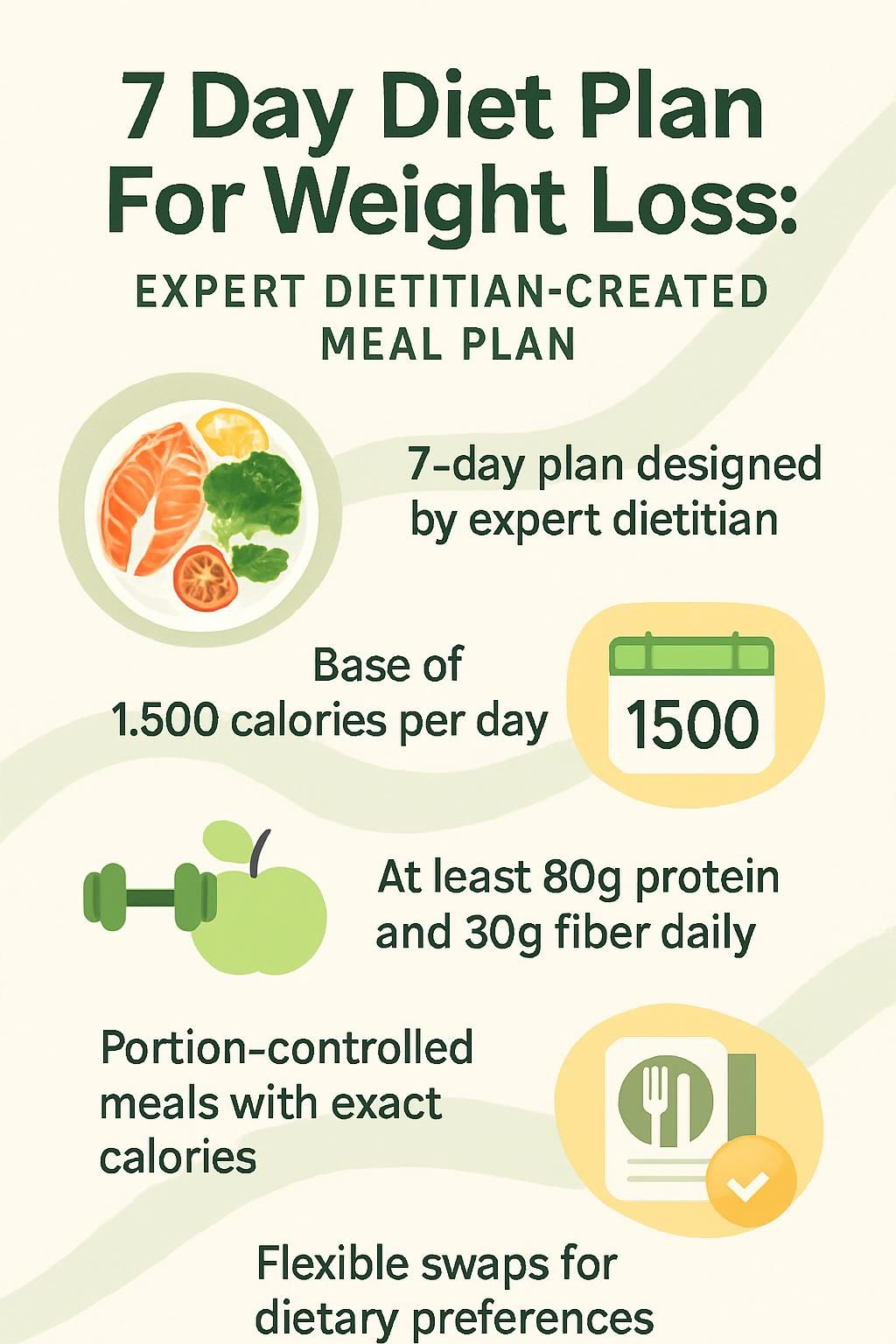 7 Day Diet Plan For Weight Loss:

EXPERT DIETITIAN-CREATED MEAL PLAN

7-day plan designed by expert dietitian

Base of 1.500 calories per day

1500

At least 80g protein and 30g fiber daily

Portion-controlled meals with exact calories

Flexible swaps for dietary preferences