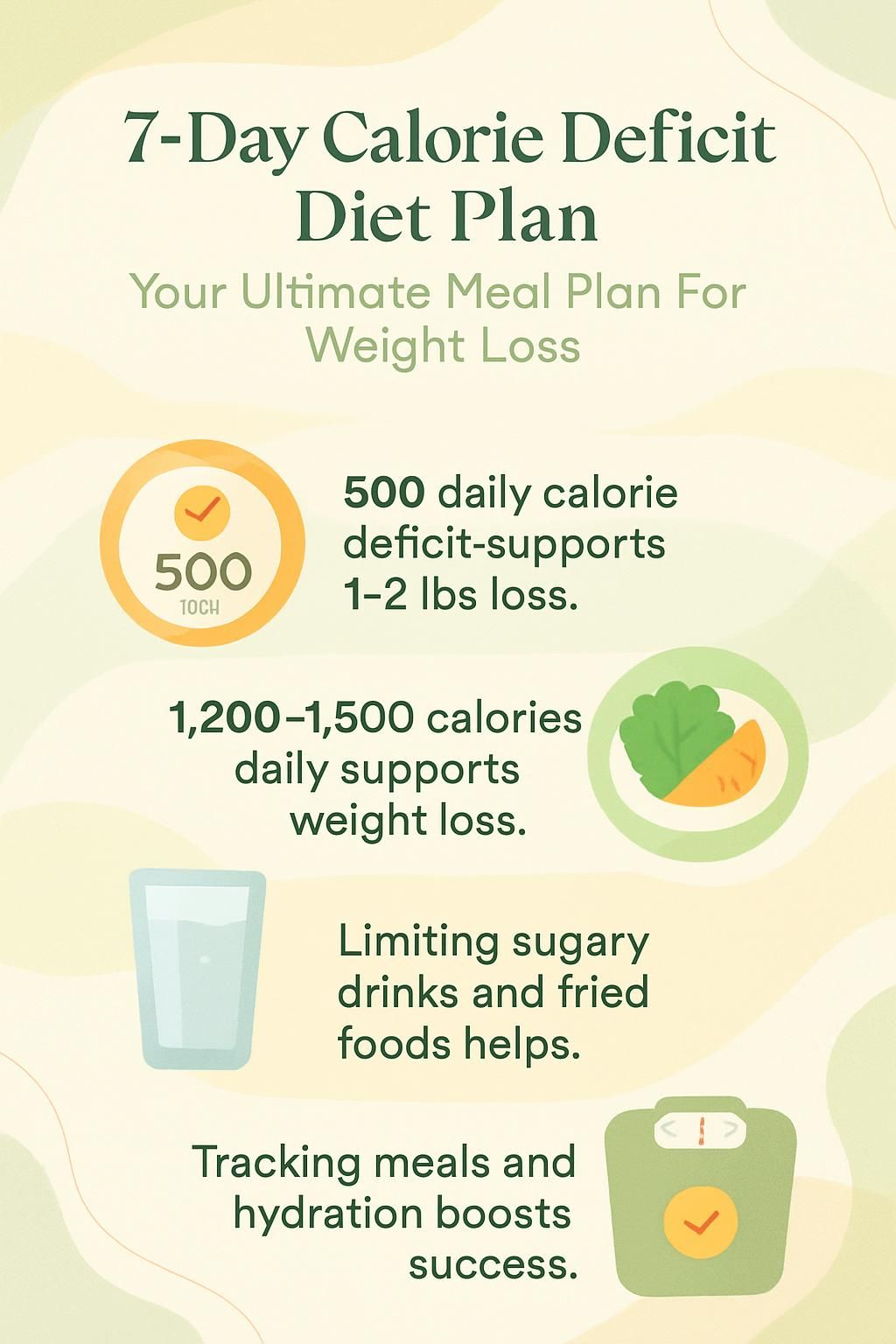 7-Day Calorie Deficit Diet Plan

Your Ultimate Meal Plan For Weight Loss

500
TOCH

500 daily calorie deficit-supports 1–2 lbs loss.

1,200–1,500 calories daily supports weight loss.

Limiting sugary drinks and fried foods helps.

Tracking meals and hydration boosts success.