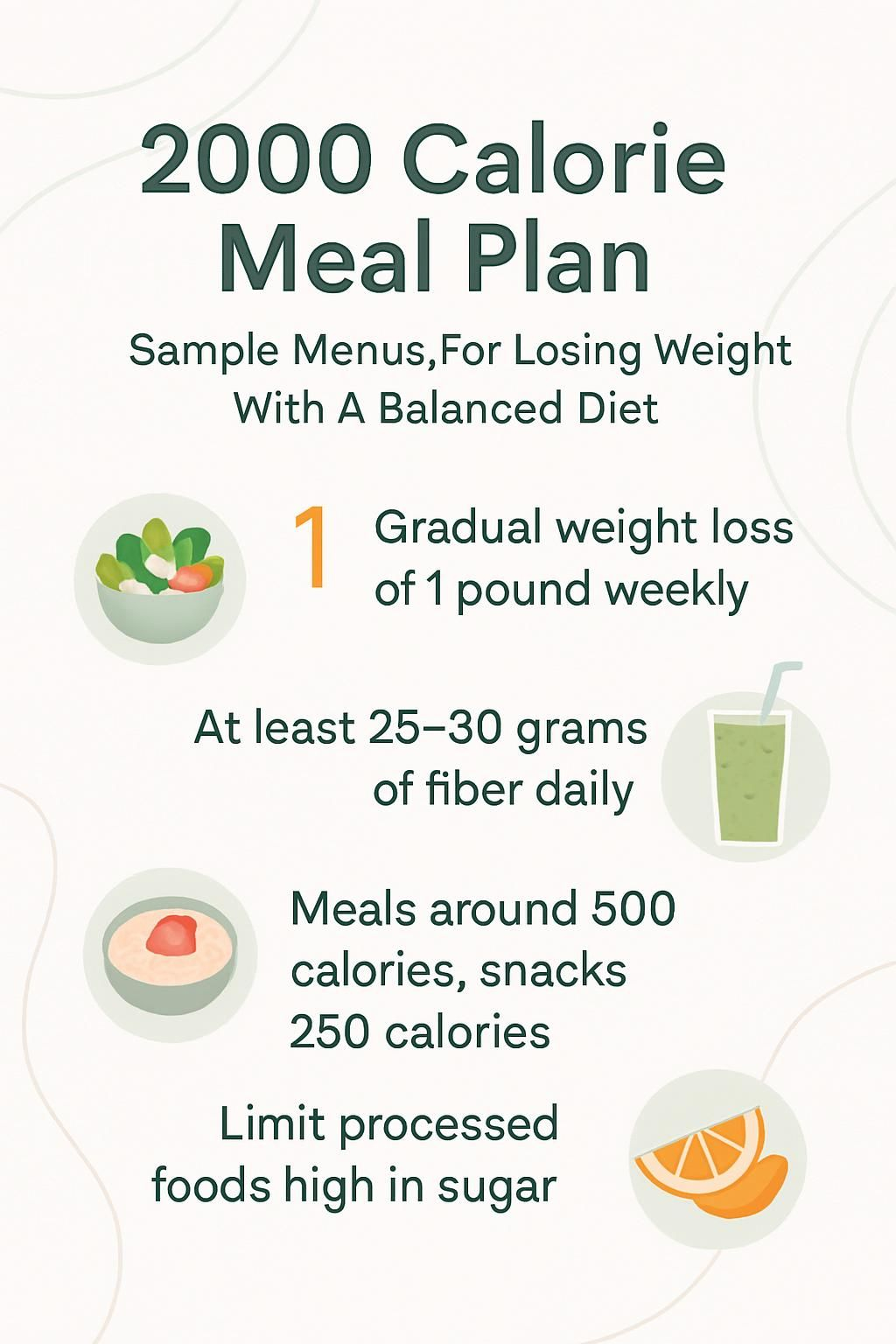 2000 Calorie Meal Plan

Sample Menus,For Losing Weight With A Balanced Diet

1 Gradual weight loss of 1 pound weekly

At least 25–30 grams of fiber daily

Meals around 500 calories, snacks 250 calories

Limit processed foods high in sugar