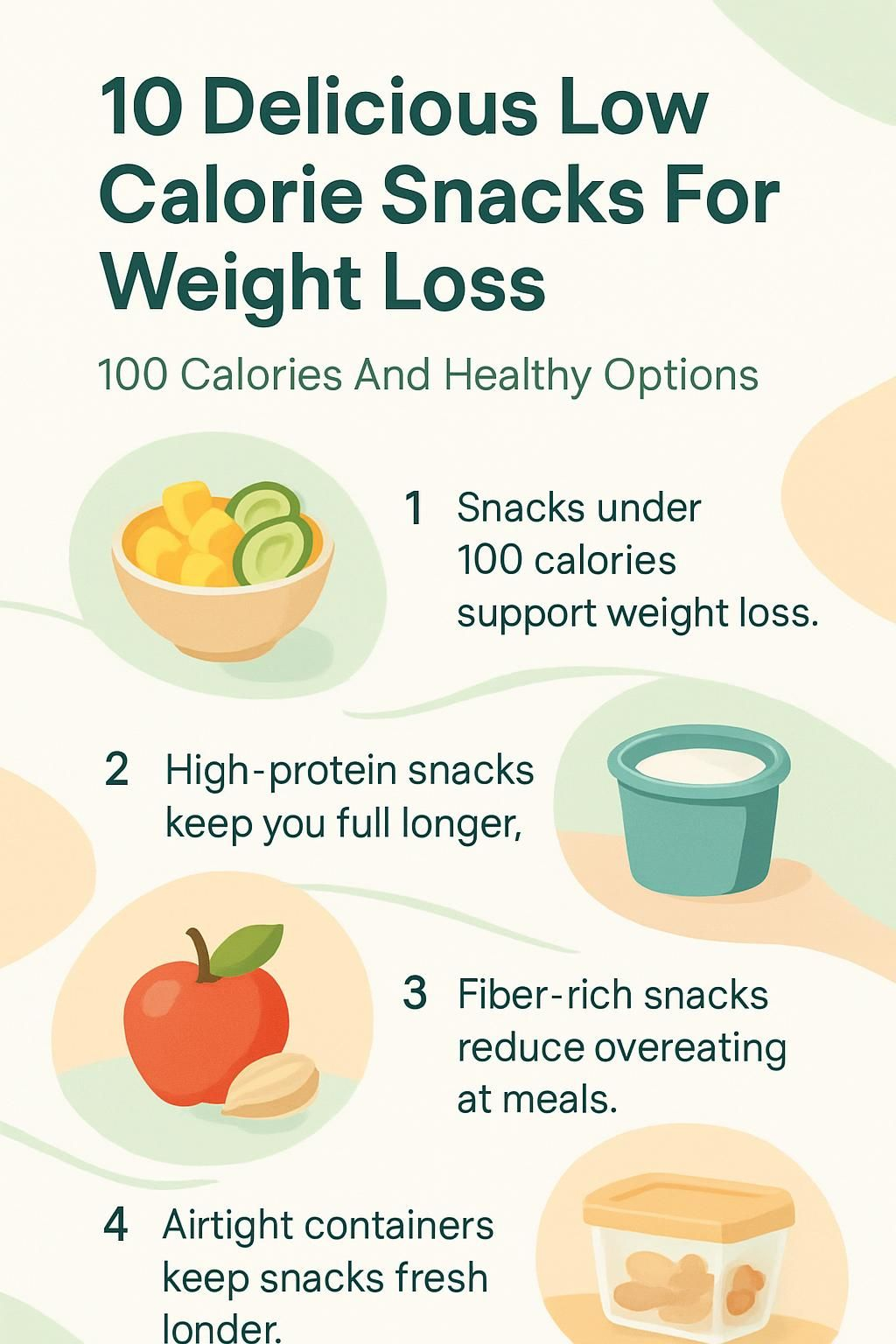 10 Delicious Low Calorie Snacks For Weight Loss

100 Calories And Healthy Options

1 Snacks under 100 calories support weight loss.

2 High-protein snacks keep you full longer,

3 Fiber-rich snacks reduce overeating at meals.

4 Airtight containers keep snacks fresh londer.